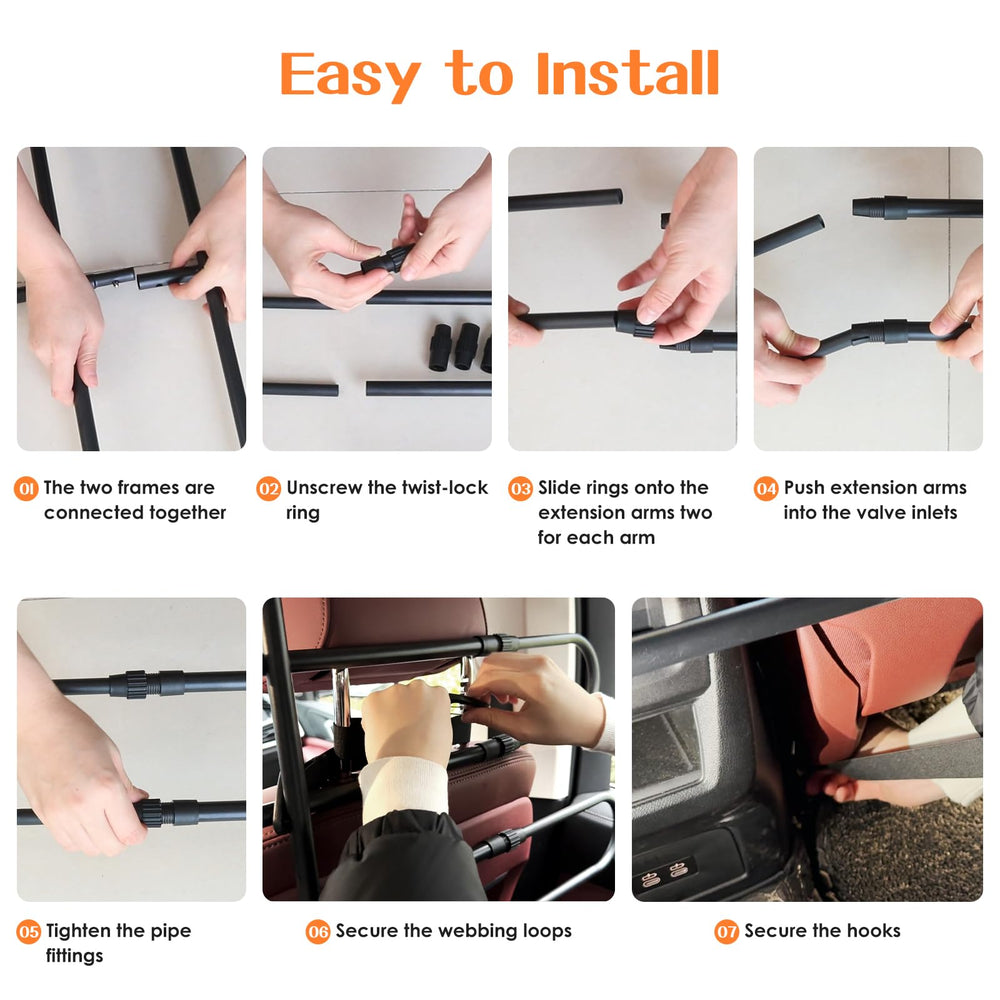 Easy to Install

01 The two frames are connected together

02 Unscrew the twist-lock ring

03 Slide rings onto the extension arms two for each arm

04 Push extension arms into the valve inlets

05 Tighten the pipe fittings

06 Secure the webbing loops

07 Secure the hooks