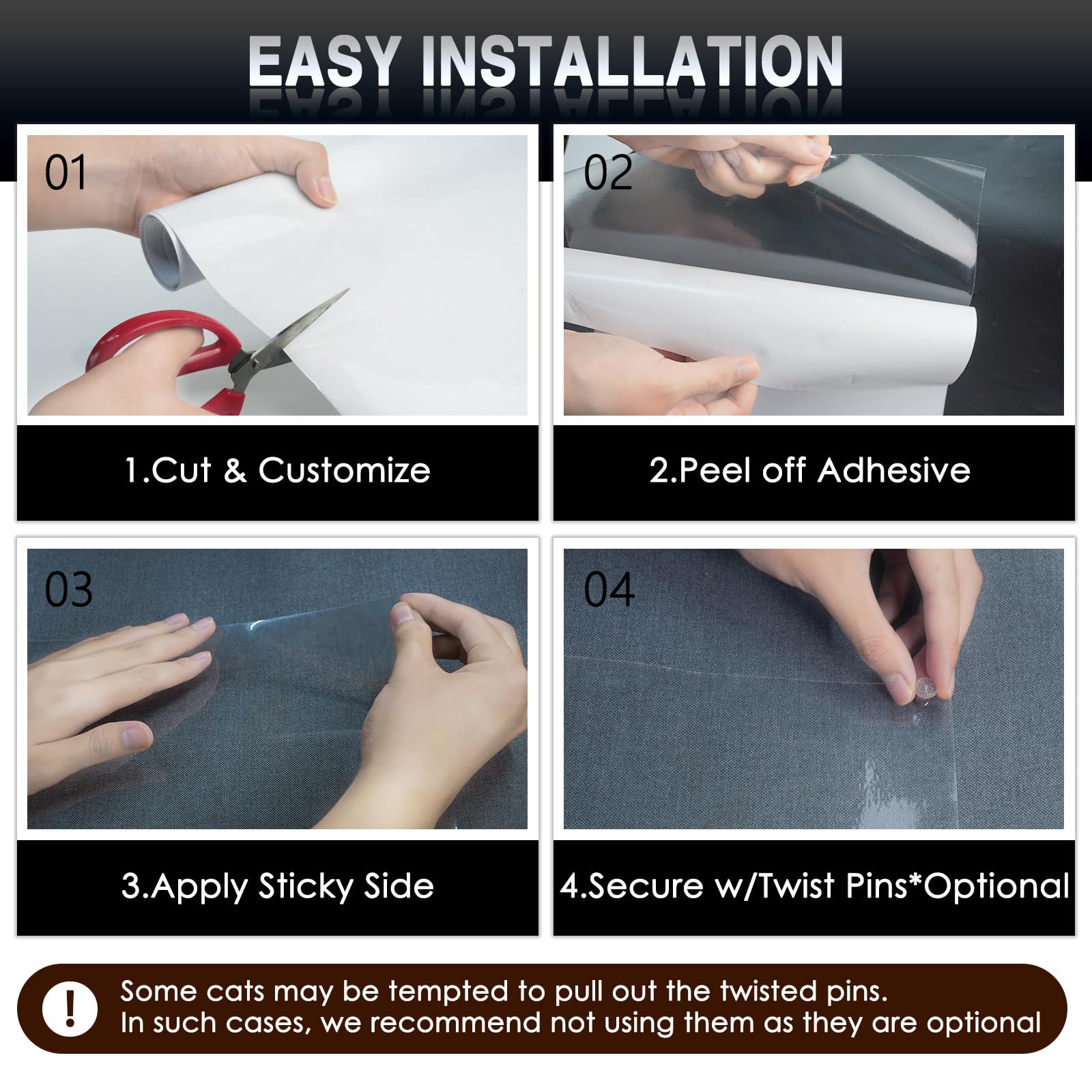 EASY INSTALLATION

01

1.Cut & Customize

02

2.Peel off Adhesive

03

3.Apply Sticky Side

04

4.Secure w/Twist Pins*Optional

!

Some cats may be tempted to pull out the twisted pins.
In such cases, we recommend not using them as they are optional