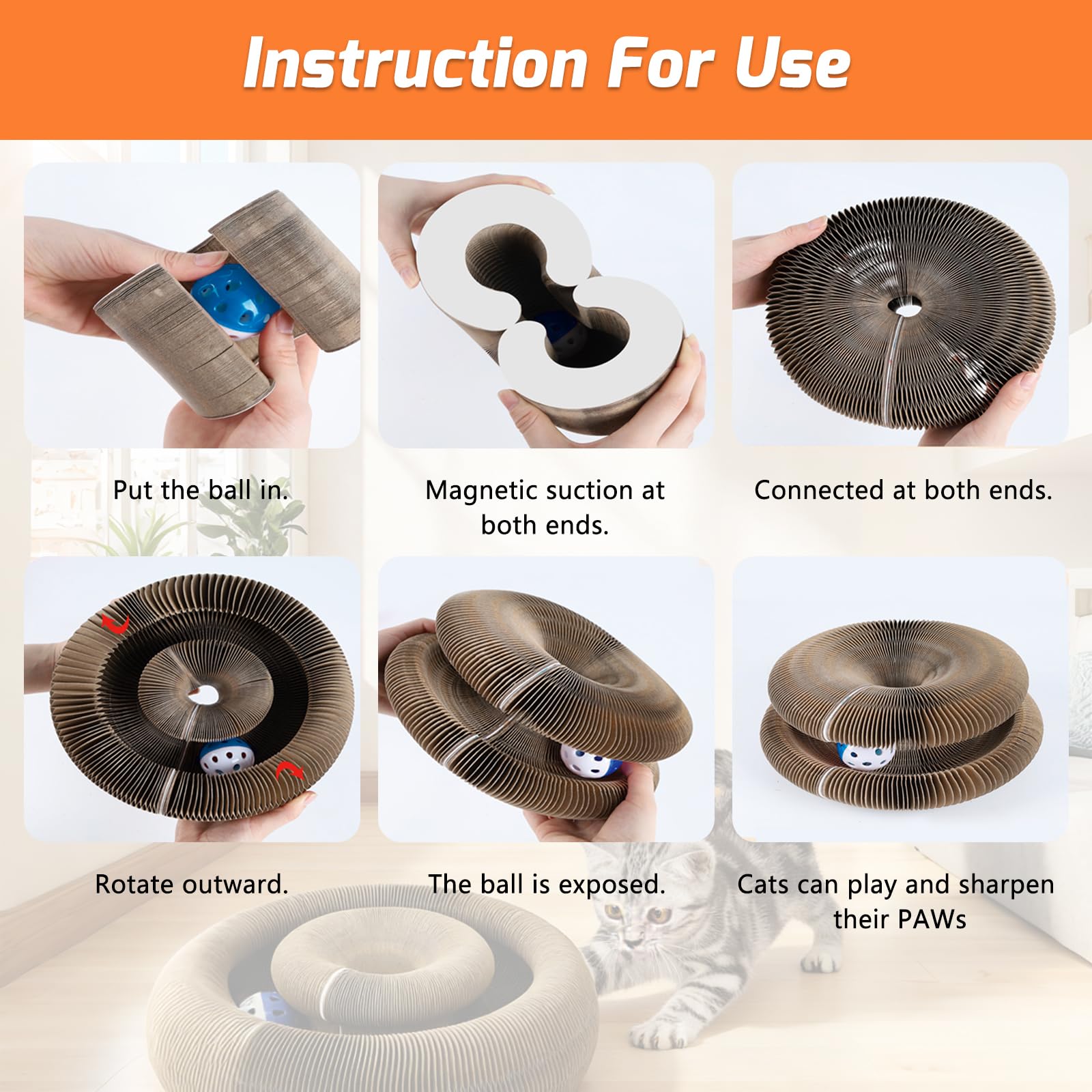 Instruction For Use

Put the ball in.

Magnetic suction at both ends.

Connected at both ends.

Rotate outward.

The ball is exposed.

Cats can play and sharpen their PAWs