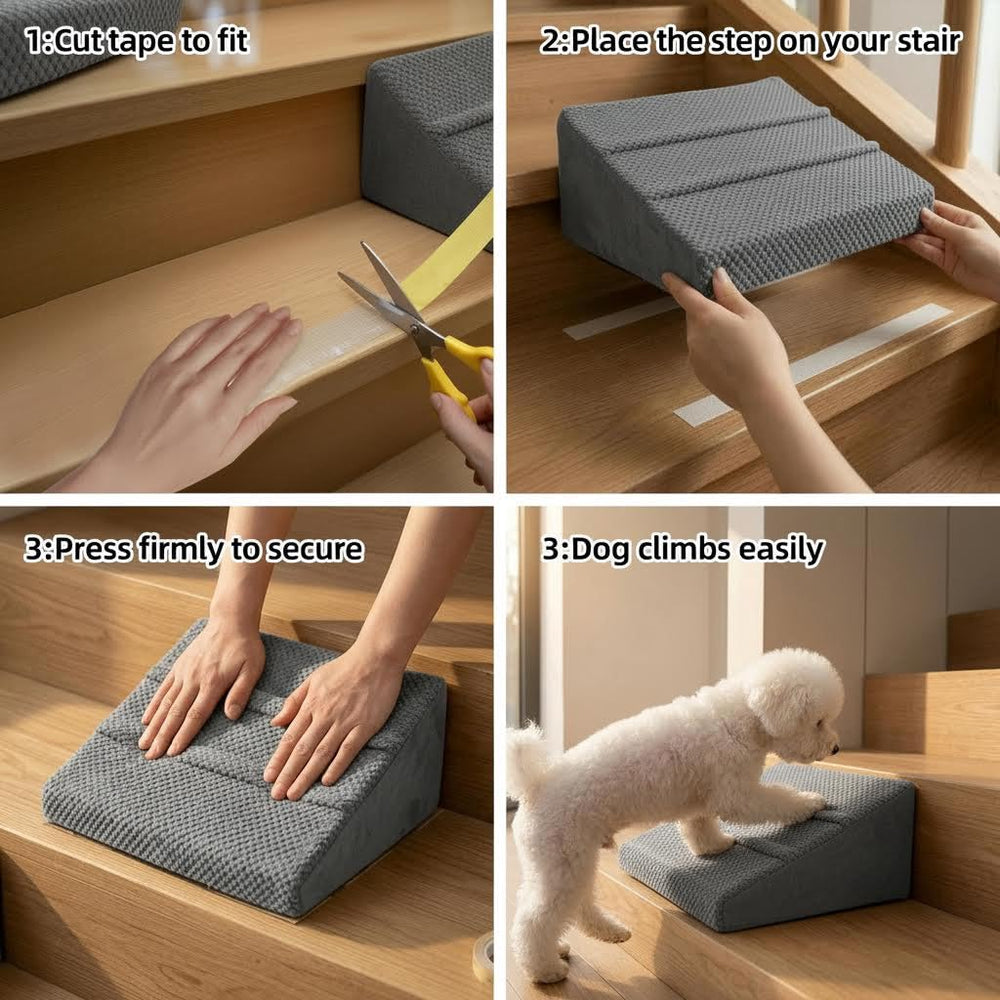 1:Cut tape to fit

2:Place the step on your stair

3:Press firmly to secure

3:Dog climbs easily