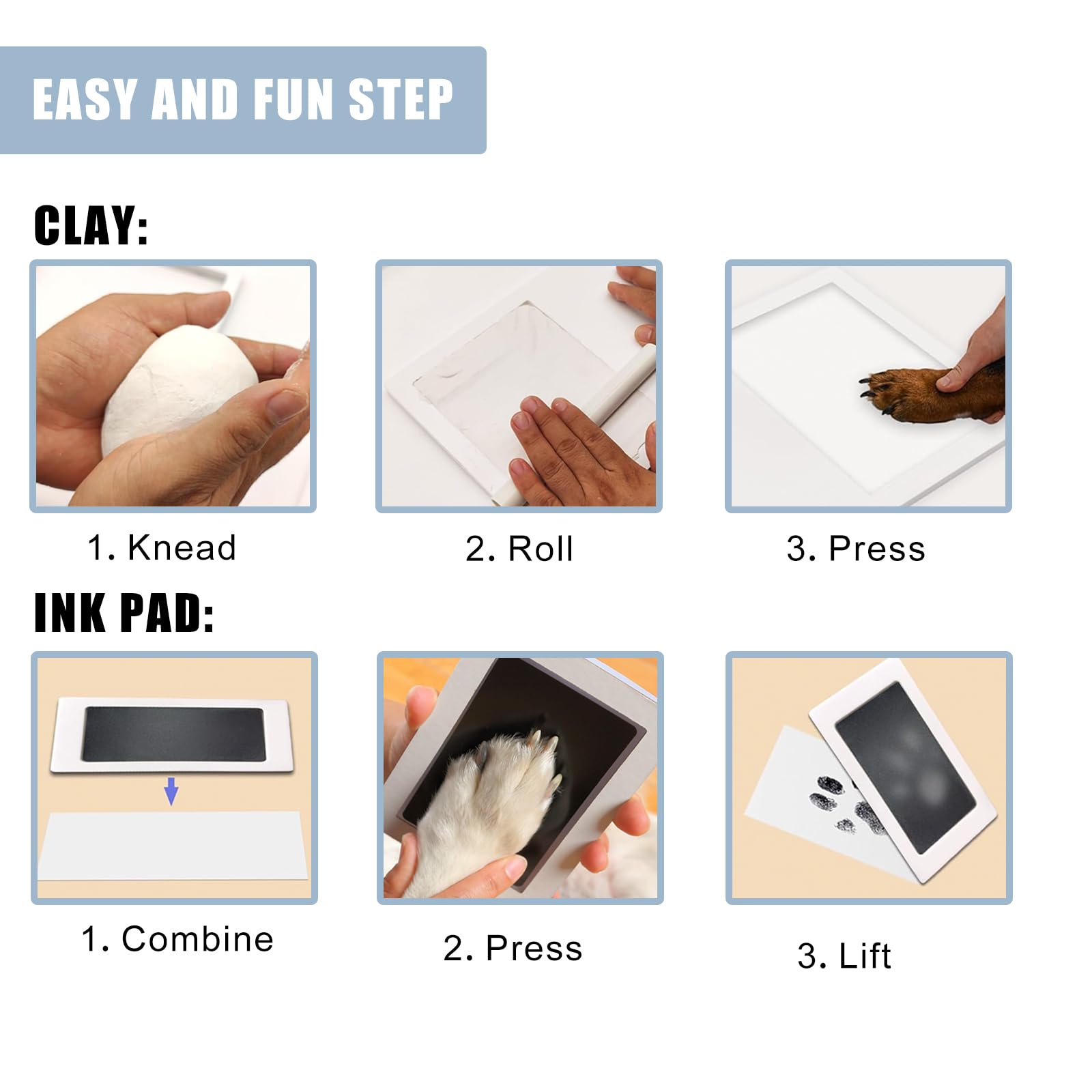 EASY AND FUN STEP

CLAY:

1. Knead

2. Roll

3. Press

INK PAD:

1. Combine

2. Press

3. Lift