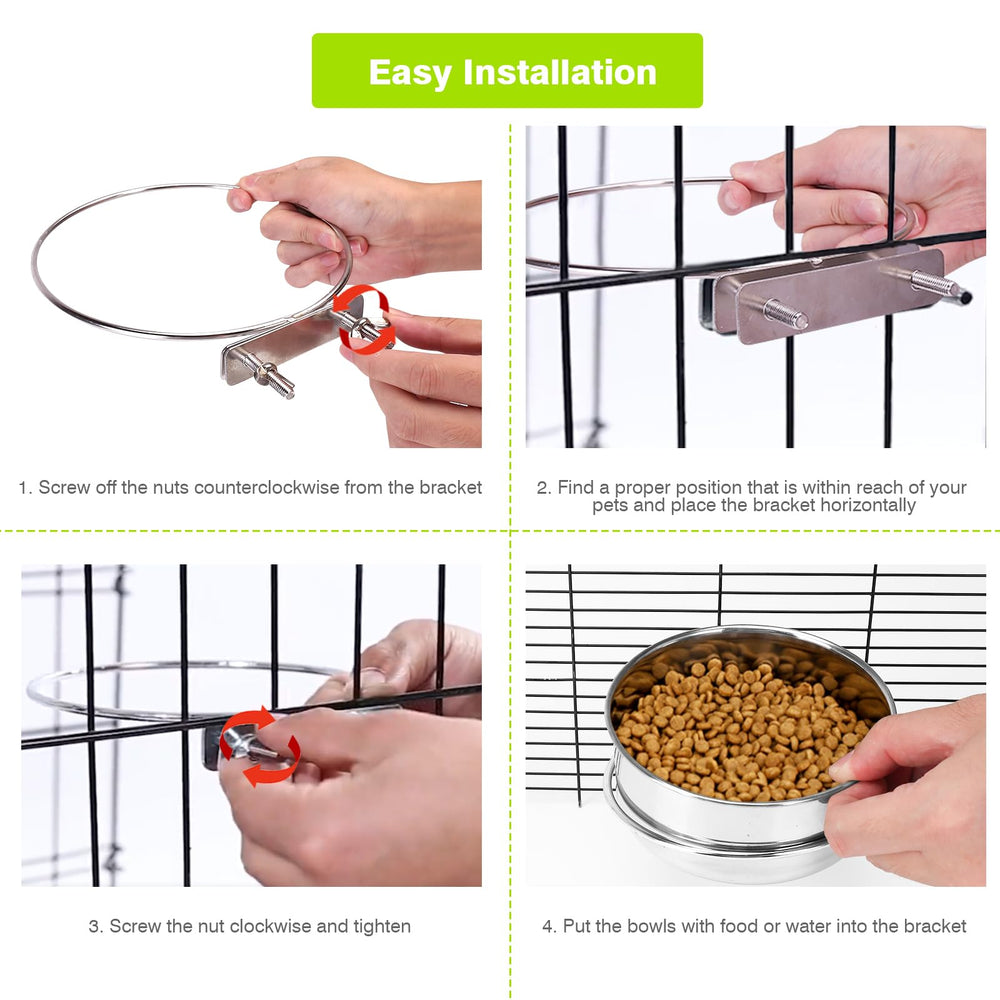 Easy Installation

1. Screw off the nuts counterclockwise from the bracket

2. Find a proper position that is within reach of your pets and place the bracket horizontally

3. Screw the nut clockwise and tighten

4. Put the bowls with food or water into the bracket