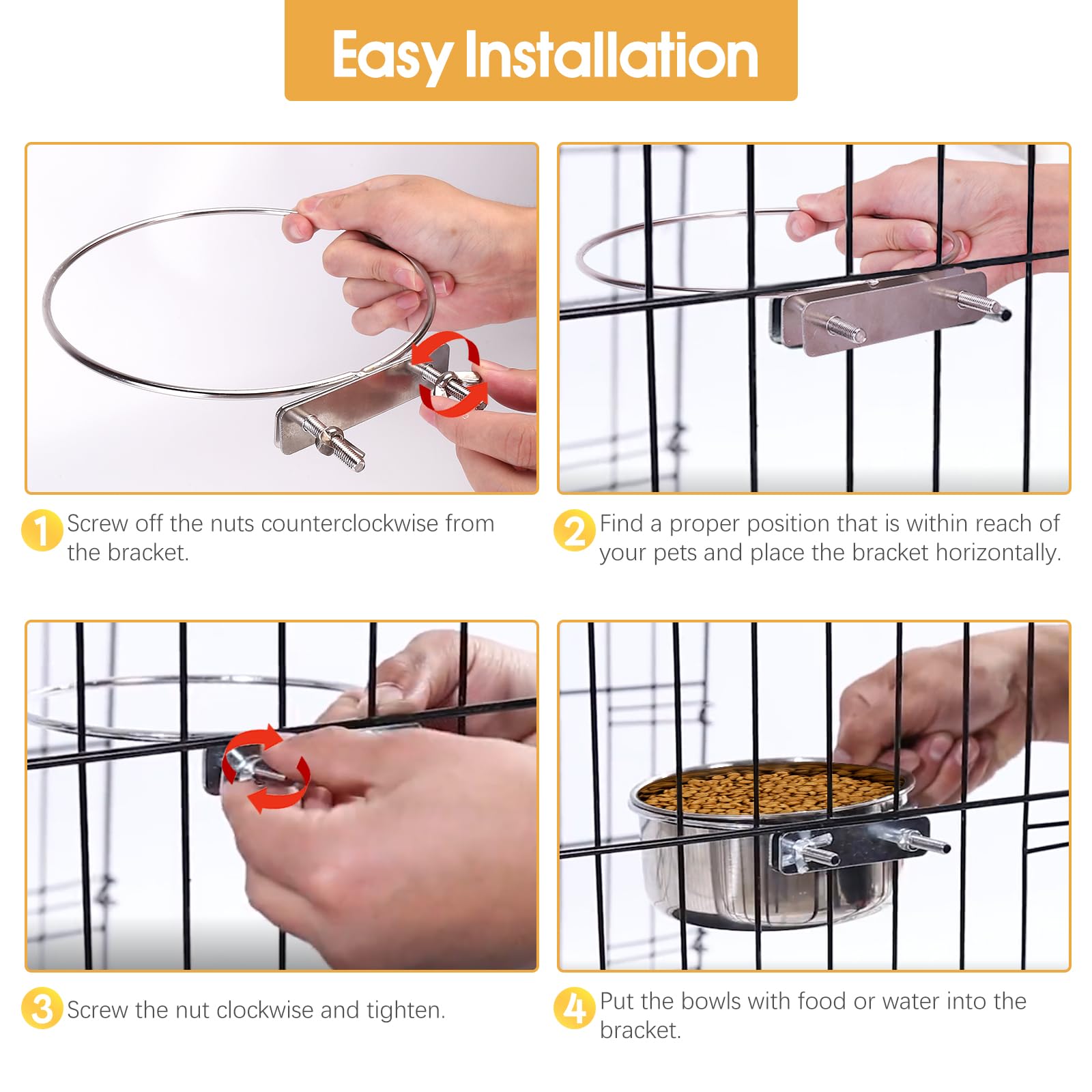 Easy Installation

1 Screw off the nuts counterclockwise from the bracket.

2 Find a proper position that is within reach of your pets and place the bracket horizontally.

3 Screw the nut clockwise and tighten.

4 Put the bowls with food or water into the bracket.