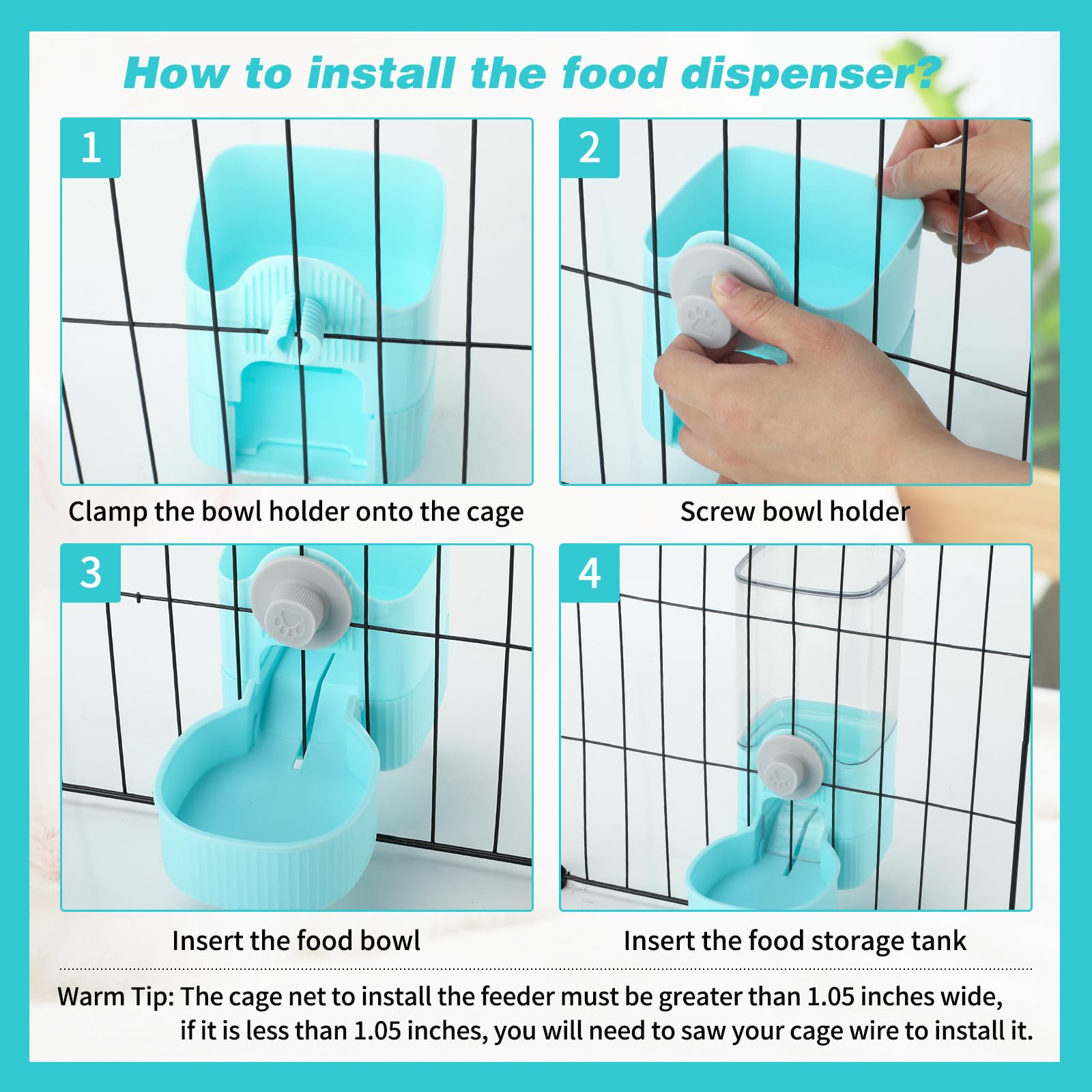 How to install the food dispenser?

1

Clamp the bowl holder onto the cage

2

Screw bowl holder

3

Insert the food bowl

4

Insert the food storage tank

Warm Tip: The cage net to install the feeder must be greater than 1.05 inches wide, if it is less than 1.05 inches, you will need to saw your cage wire to install it.