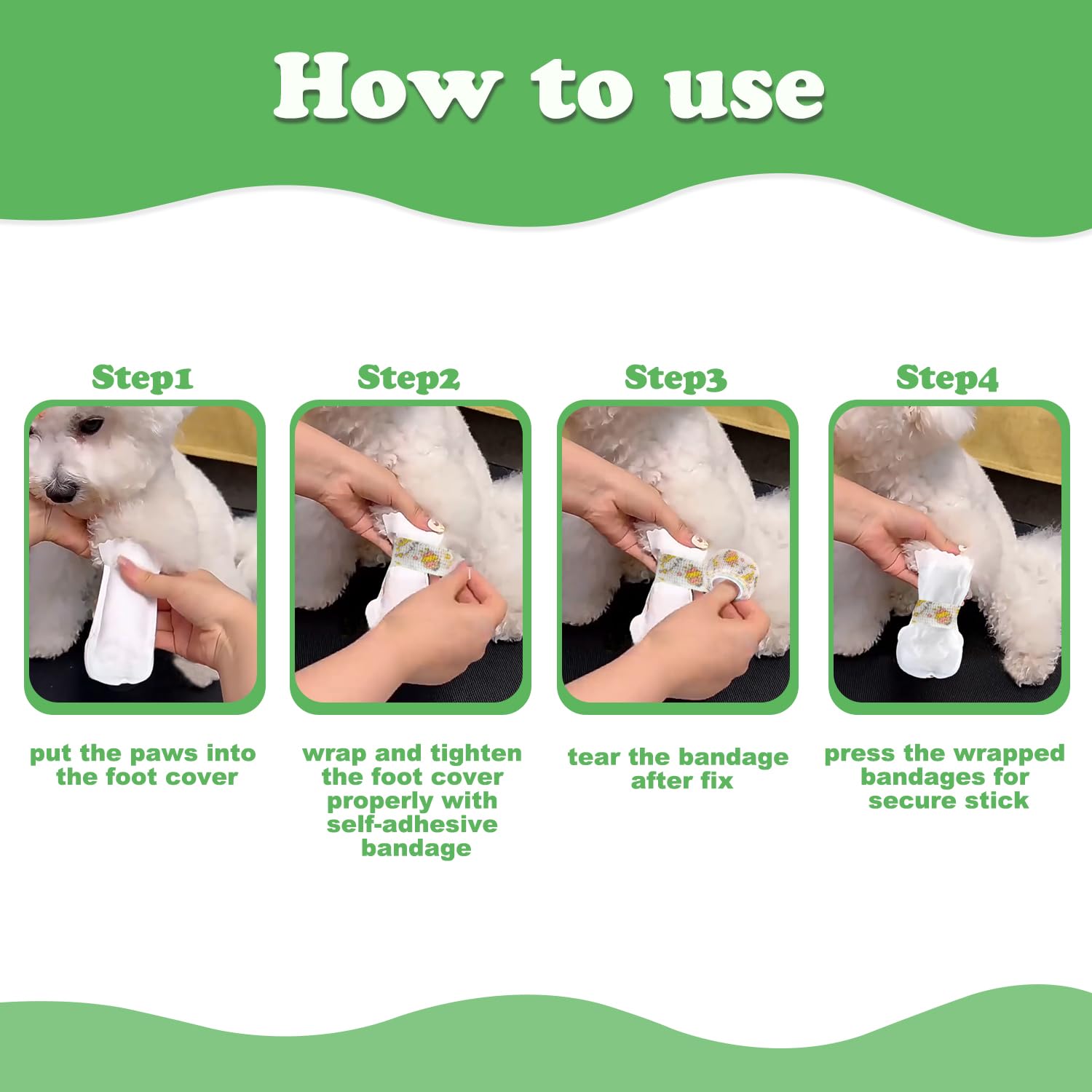 How to use

Step1

put the paws into the foot cover

Step2

wrap and tighten the foot cover properly with self-adhesive bandage

Step3

tear the bandage after fix

Step4

press the wrapped bandages for secure stick