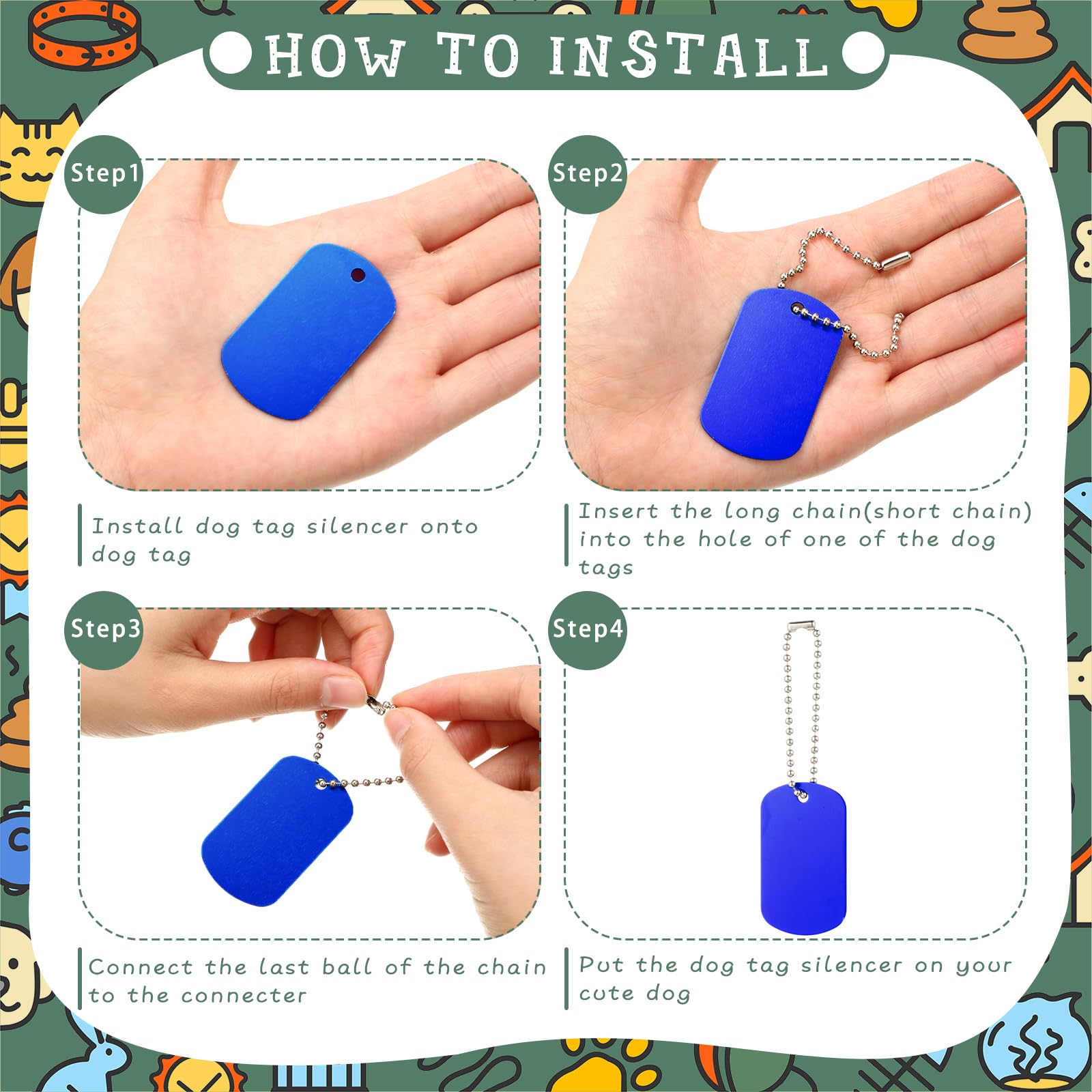 HOW TO INSTALL

Step1

Install dog tag silencer onto dog tag

Step2

Insert the long chain(short chain) into the hole of one of the dog tags

Step3

Connect the last ball of the chain to the connecter

Step4

Put the dog tag silencer on your cute dog