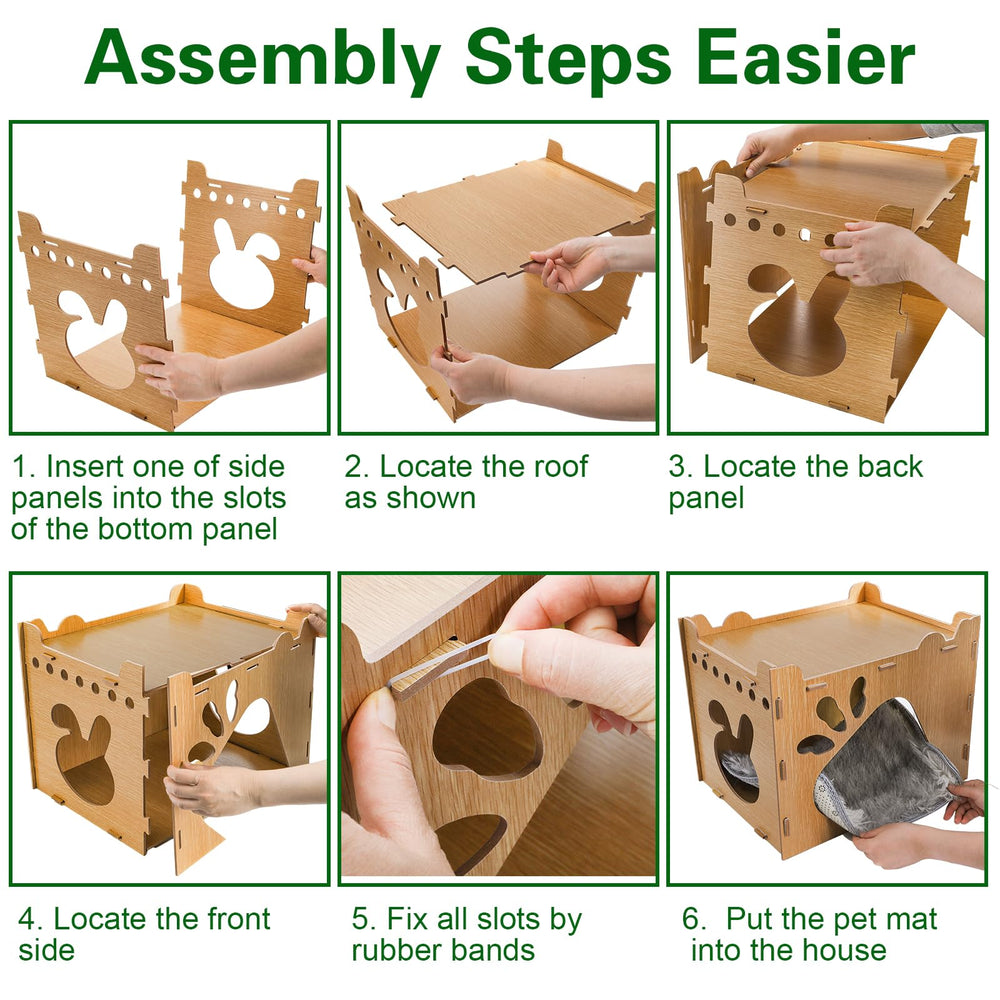 Assembly Steps Easier

1. Insert one of side panels into the slots of the bottom panel

2. Locate the roof as shown

3. Locate the back panel

4. Locate the front side

5. Fix all slots by rubber bands

6. Put the pet mat into the house