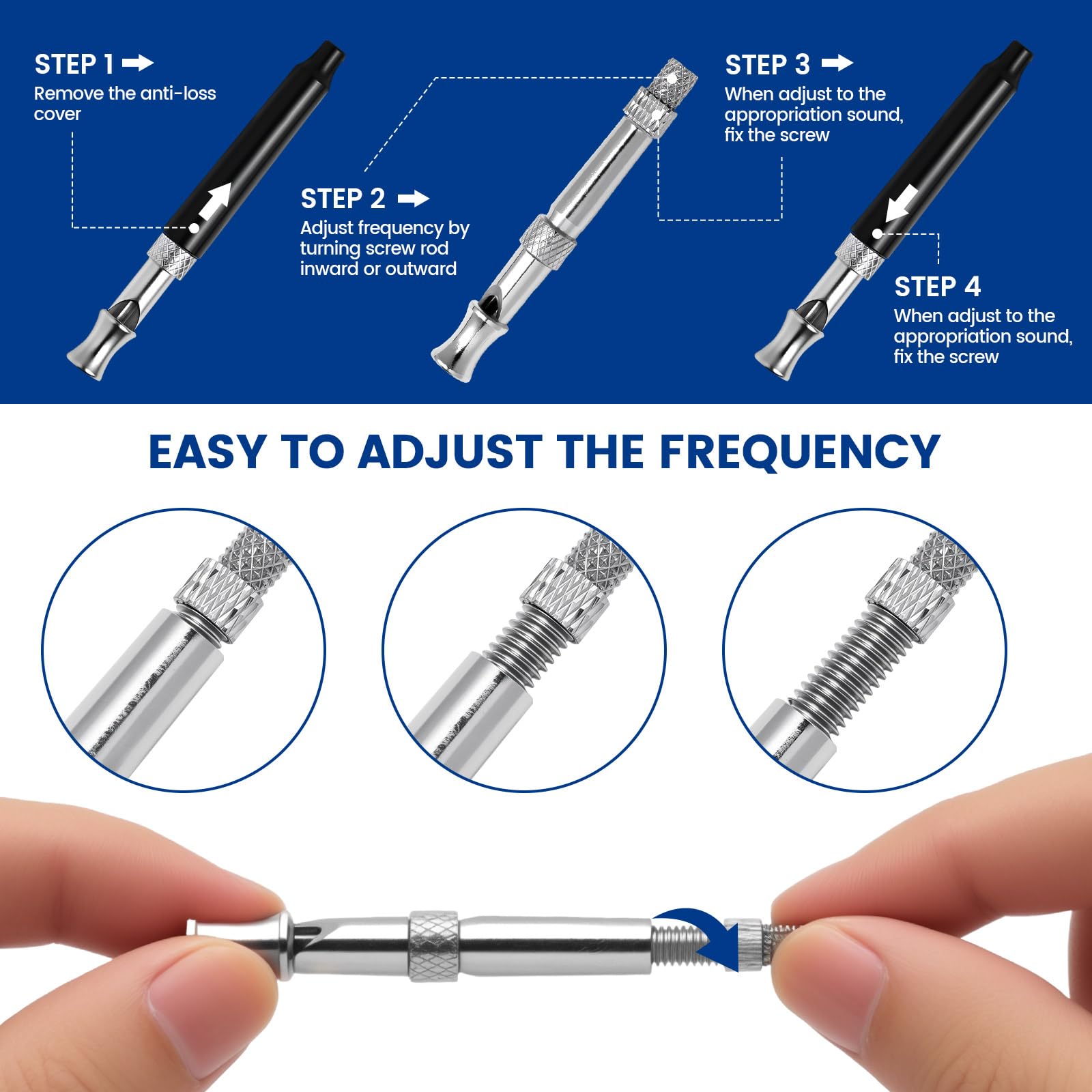 STEP 1
Remove the anti-loss cover

STEP 2
Adjust frequency by turning screw rod inward or outward

STEP 3
When adjust to the appropriation sound, fix the screw

STEP 4
When adjust to the appropriation sound, fix the screw

EASY TO ADJUST THE FREQUENCY