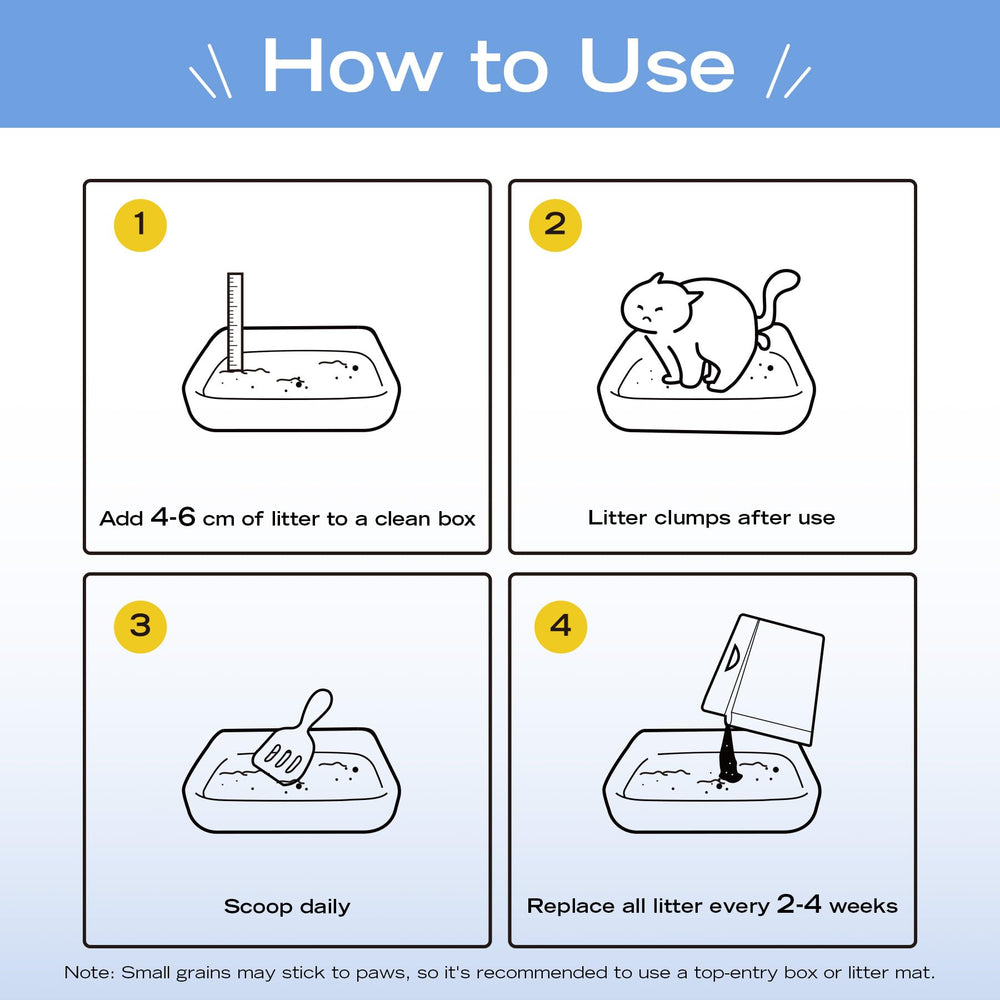 How to Use

1

Add 4-6 cm of litter to a clean box

2

Litter clumps after use

3

Scoop daily

4

Replace all litter every 2-4 weeks

Note: Small grains may stick to paws, so it's recommended to use a top-entry box or litter mat.