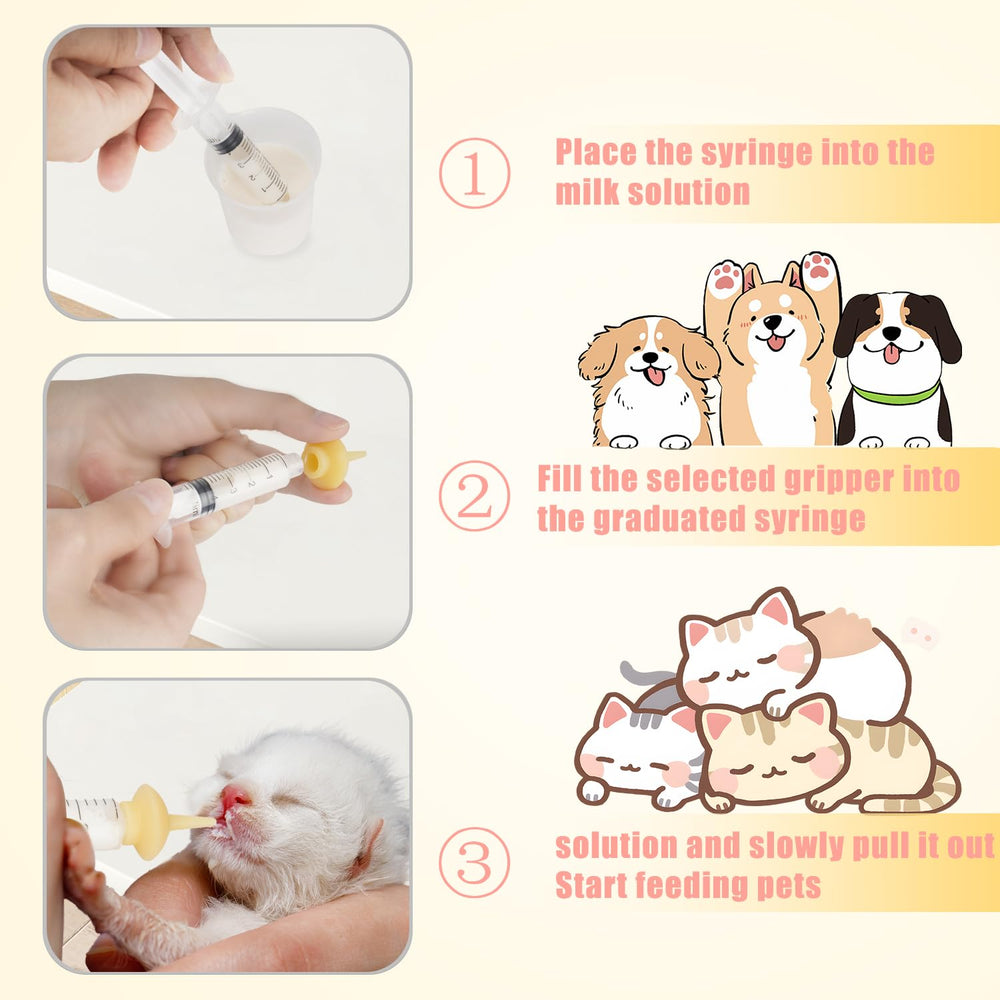 ①

Place the syringe into the milk solution

②

Fill the selected gripper into the graduated syringe

③

solution and slowly pull it out Start feeding pets