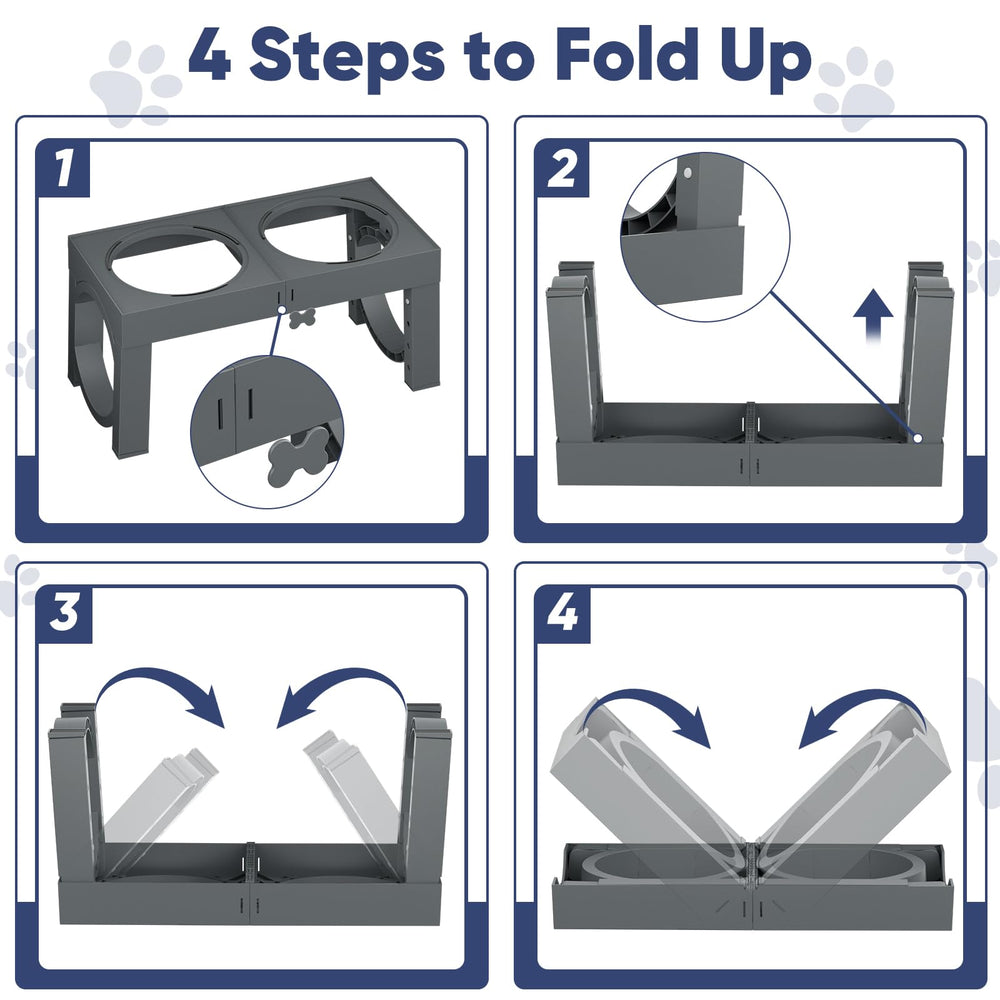 4 Steps to Fold Up

1

2

3

4