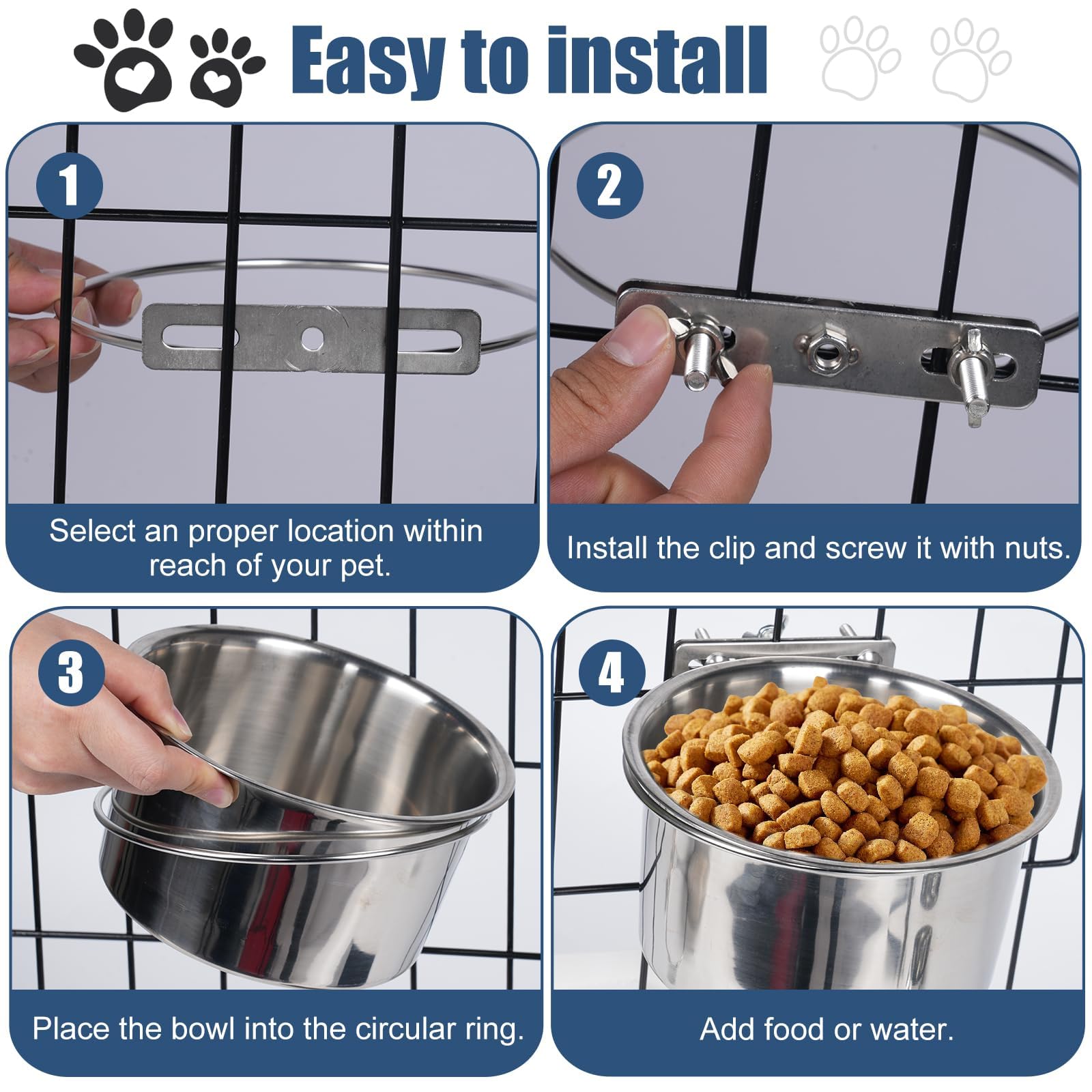 Easy to install

1

Select an proper location within reach of your pet.

2

Install the clip and screw it with nuts.

3

Place the bowl into the circular ring.

4

Add food or water.