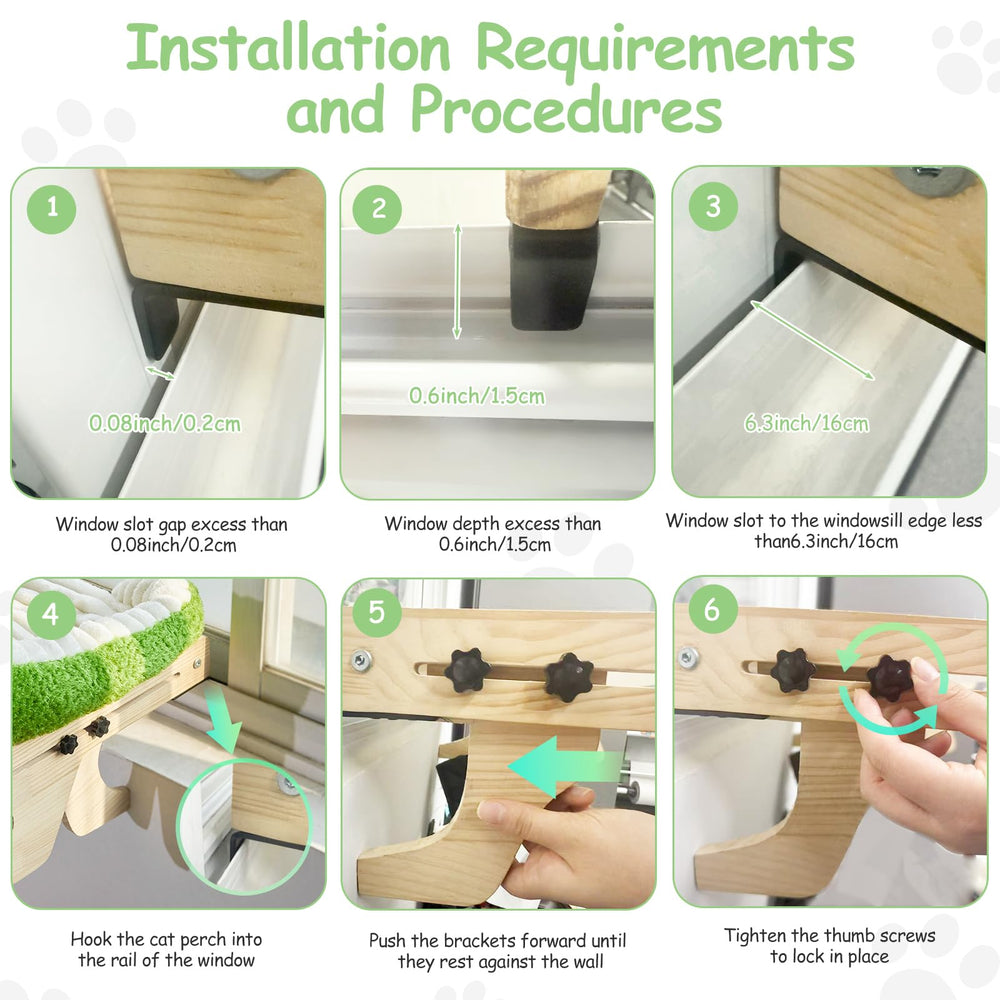 Installation Requirements and Procedures

1

0.08inch/0.2cm

Window slot gap excess than 0.08inch/0.2cm

2

0.6inch/1.5cm

Window depth excess than 0.6inch/1.5cm

3

6.3inch/16cm

Window slot to the windowsill edge less than6.3inch/16cm

4

Hook the cat perch into the rail of the window

5

Push the brackets forward until they rest against the wall

6

Tighten the thumb screws to lock in place