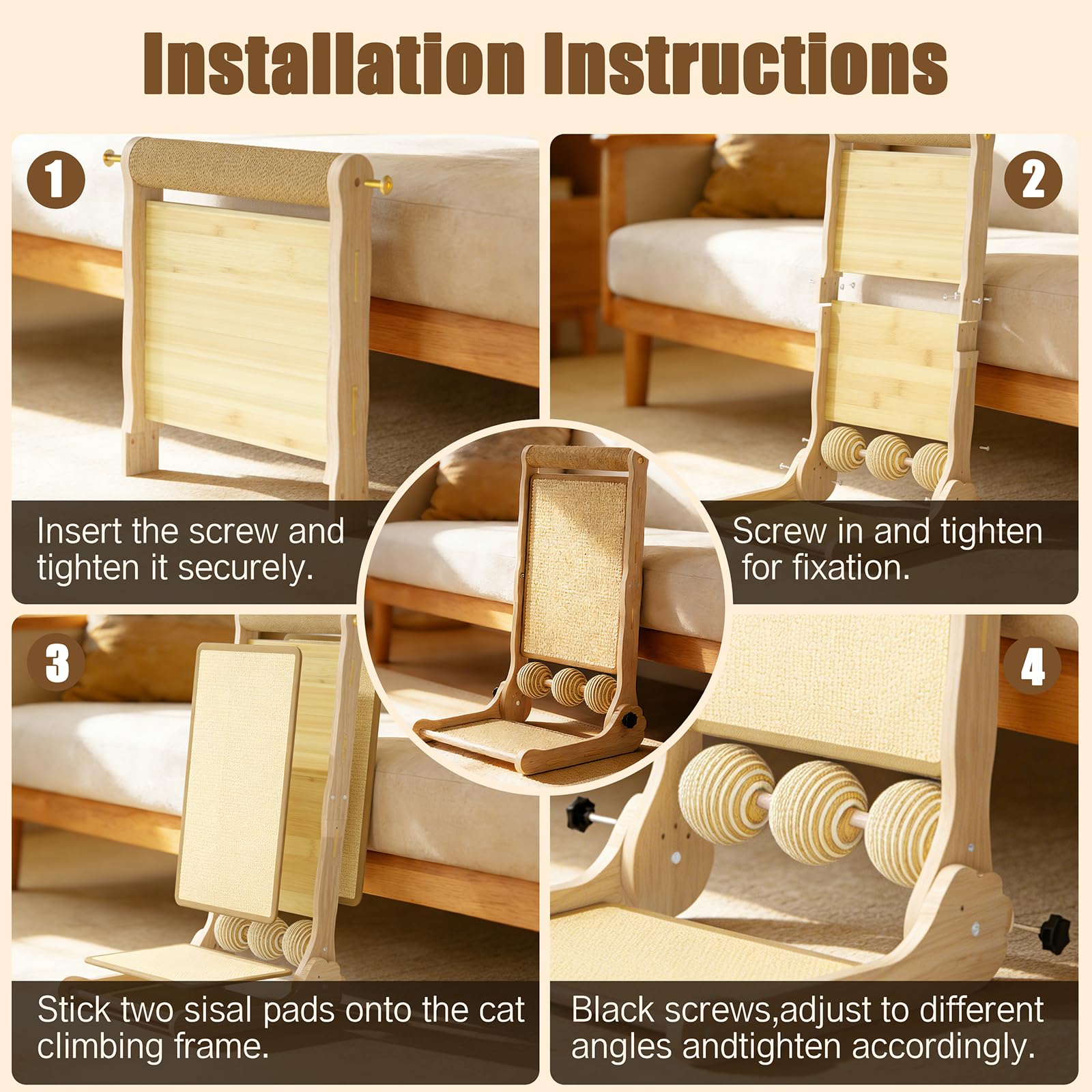 Installation Instructions

1

Insert the screw and tighten it securely.

2

Screw in and tighten for fixation.

3

Stick two sisal pads onto the cat climbing frame.

4

Black screws,adjust to different angles andtighten accordingly.