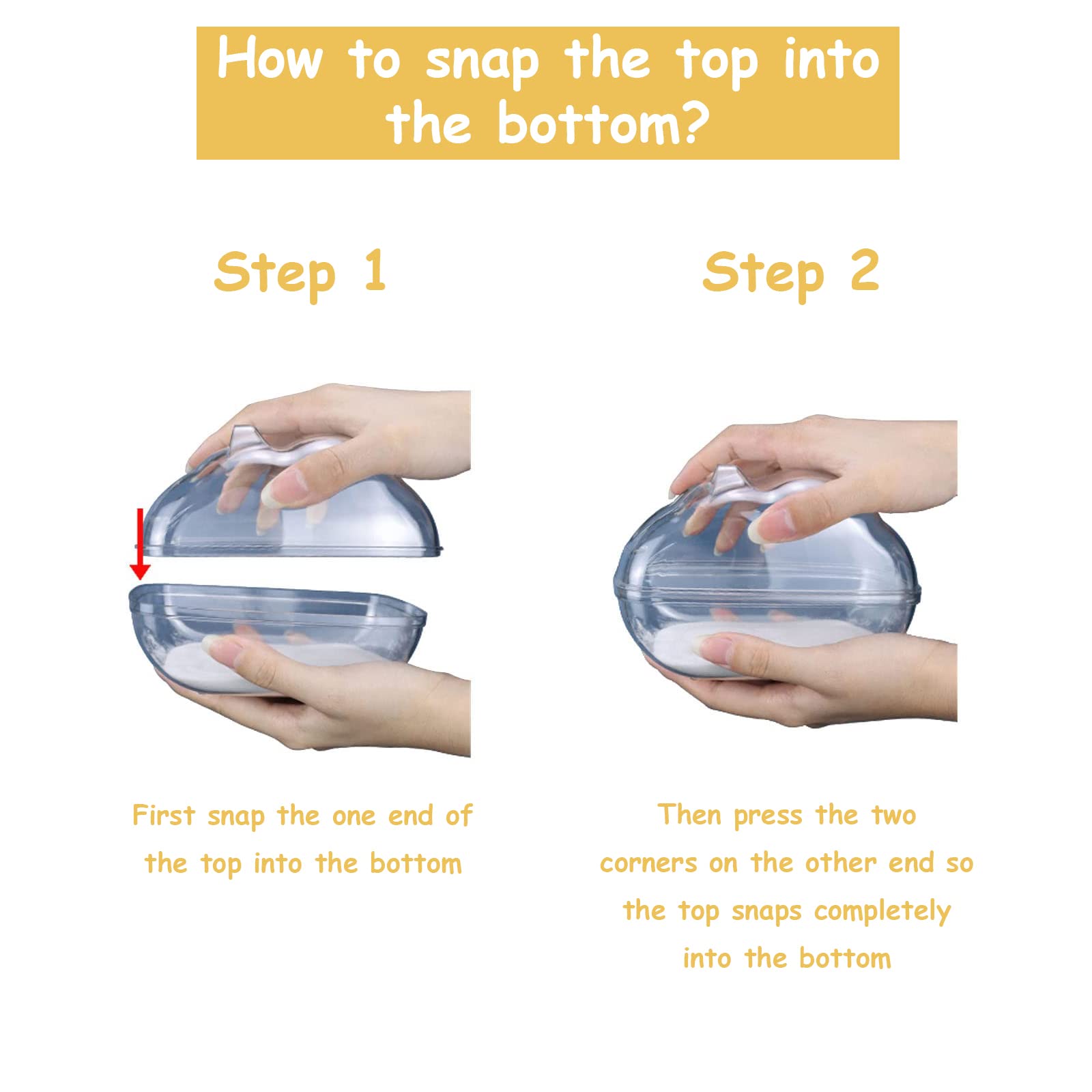 How to snap the top into the bottom?

Step 1

First snap the one end of the top into the bottom

Step 2

Then press the two corners on the other end so the top snaps completely into the bottom