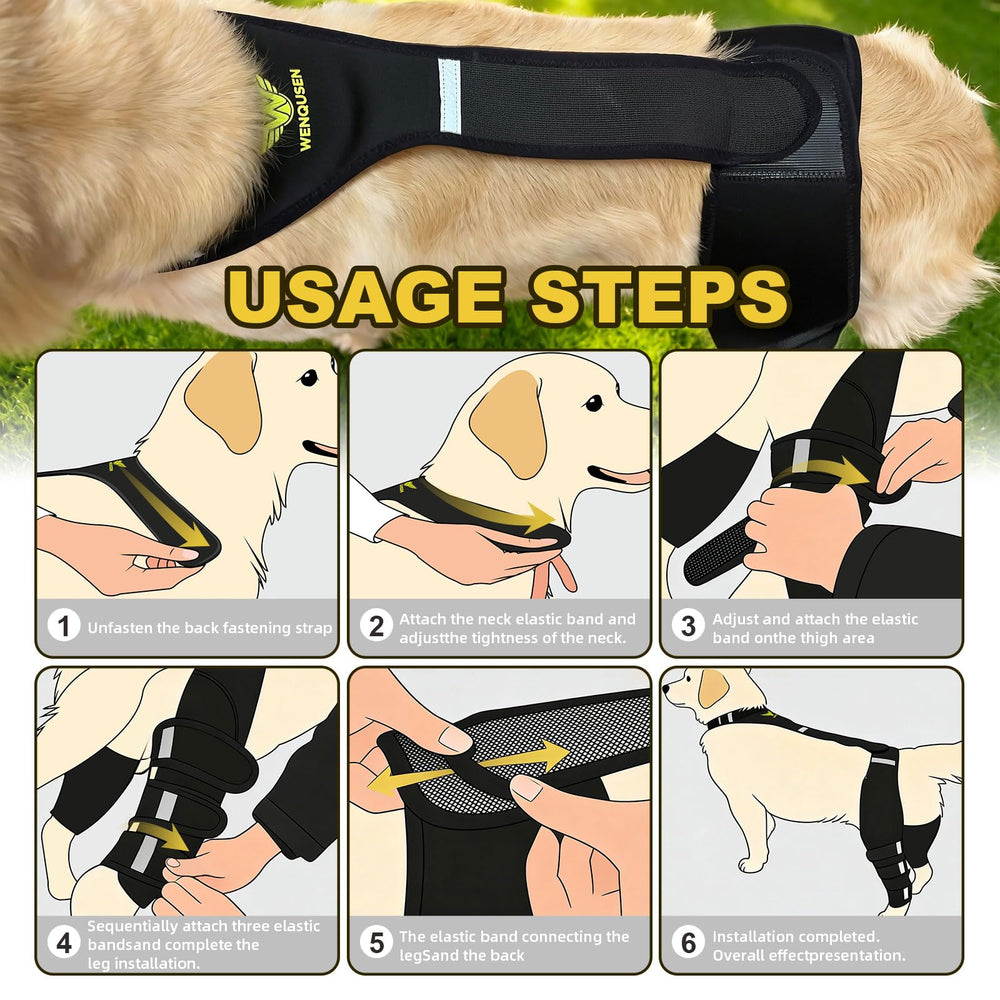 WENQUSEN

USAGE STEPS

1 Unfasten the back fastening strap

2 Attach the neck elastic band and adjustthe tightness of the neck.

3 Adjust and attach the elastic band onthe thigh area

4 Sequentially attach three elastic bandsand complete the leg installation.

5 The elastic band connecting the legSand the back

6 Installation completed. Overall effectpresentation.