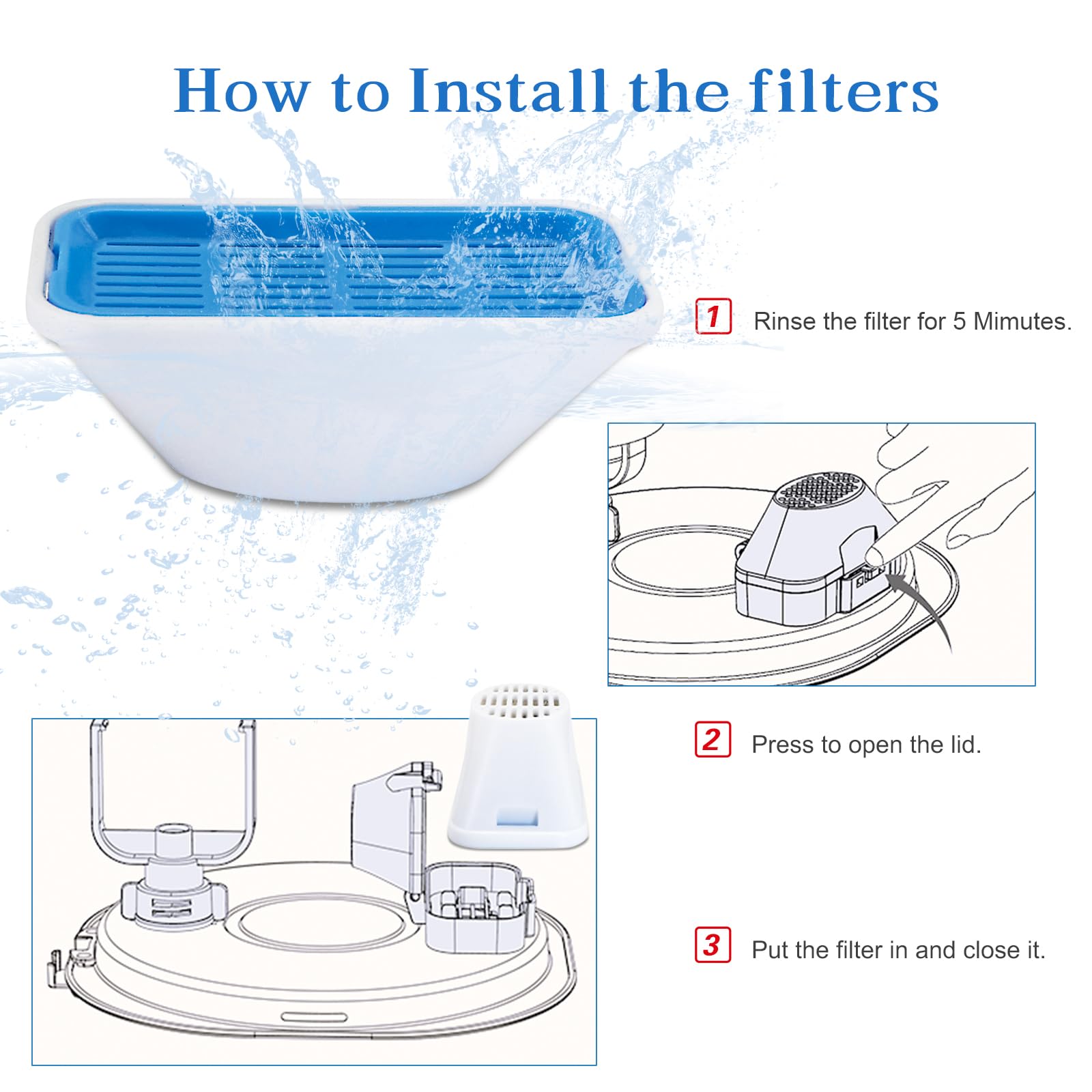 How to Install the filters

1 Rinse the filter for 5 Mimutes.

2 Press to open the lid.

3 Put the filter in and close it.