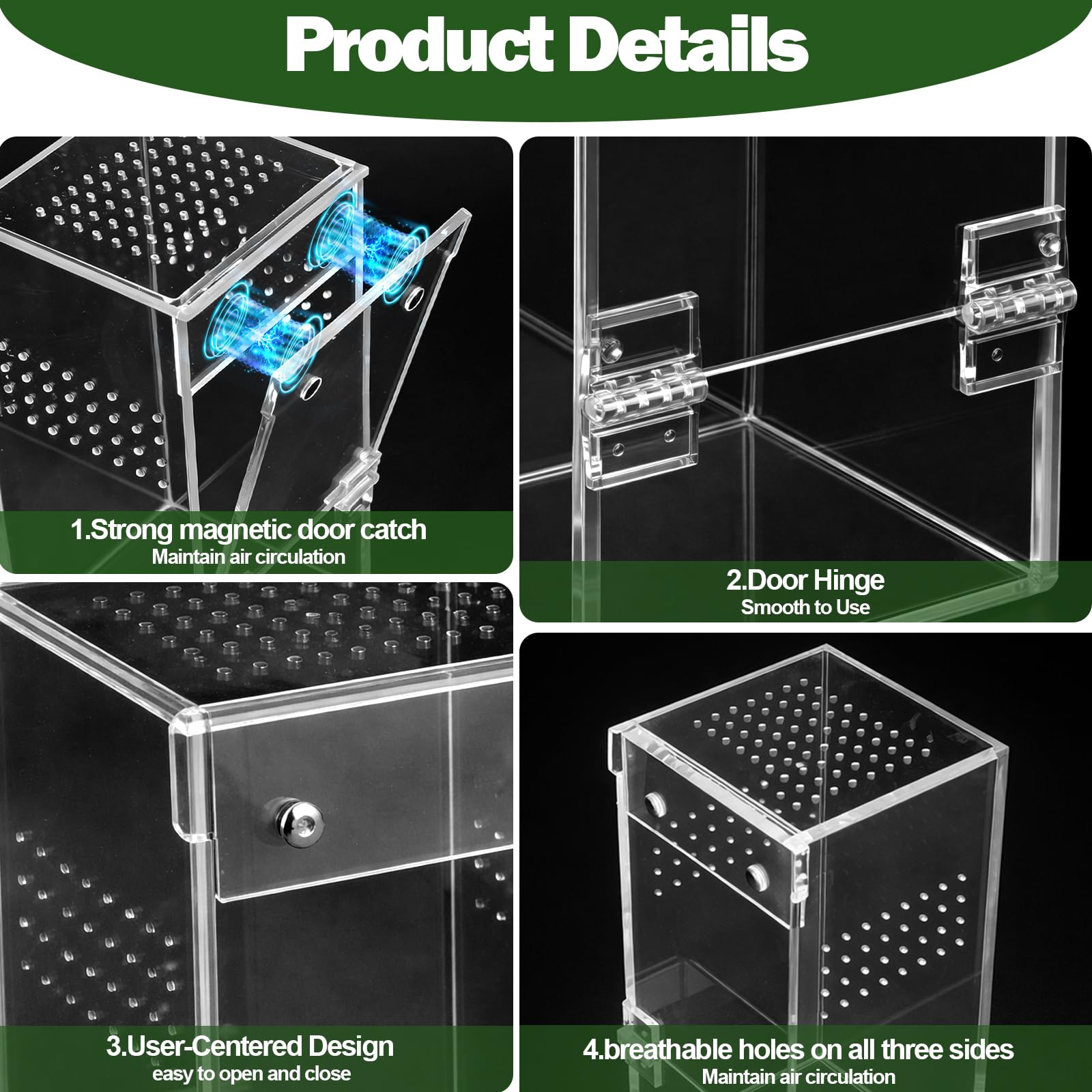 Product Details

1.Strong magnetic door catch
Maintain air circulation

2.Door Hinge
Smooth to Use

3.User-Centered Design
easy to open and close

4.breathable holes on all three sides
Maintain air circulation