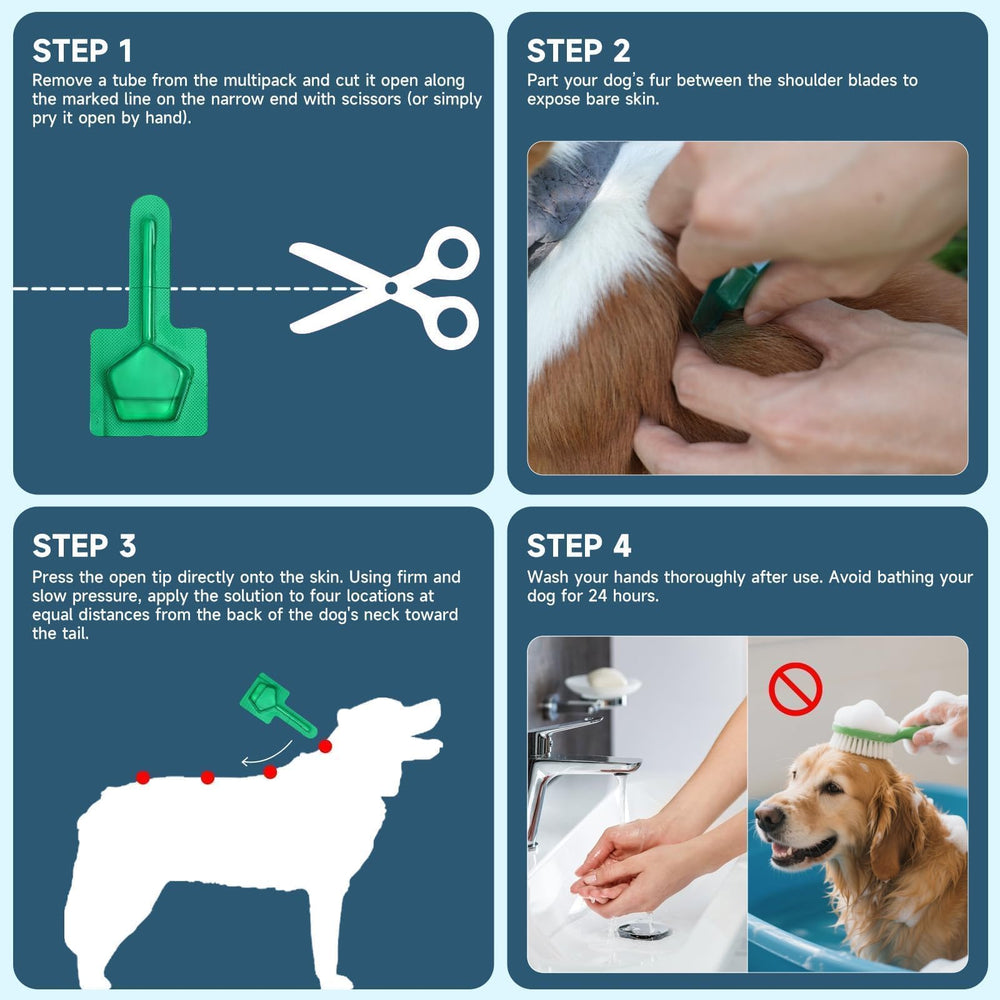 STEP 1
Remove a tube from the multipack and cut it open along the marked line on the narrow end with scissors (or simply pry it open by hand).

STEP 2
Part your dog's fur between the shoulder blades to expose bare skin.

STEP 3
Press the open tip directly onto the skin. Using firm and slow pressure, apply the solution to four locations at equal distances from the back of the dog's neck toward the tail.

STEP 4
Wash your hands thoroughly after use. Avoid bathing your dog for 24 hours.