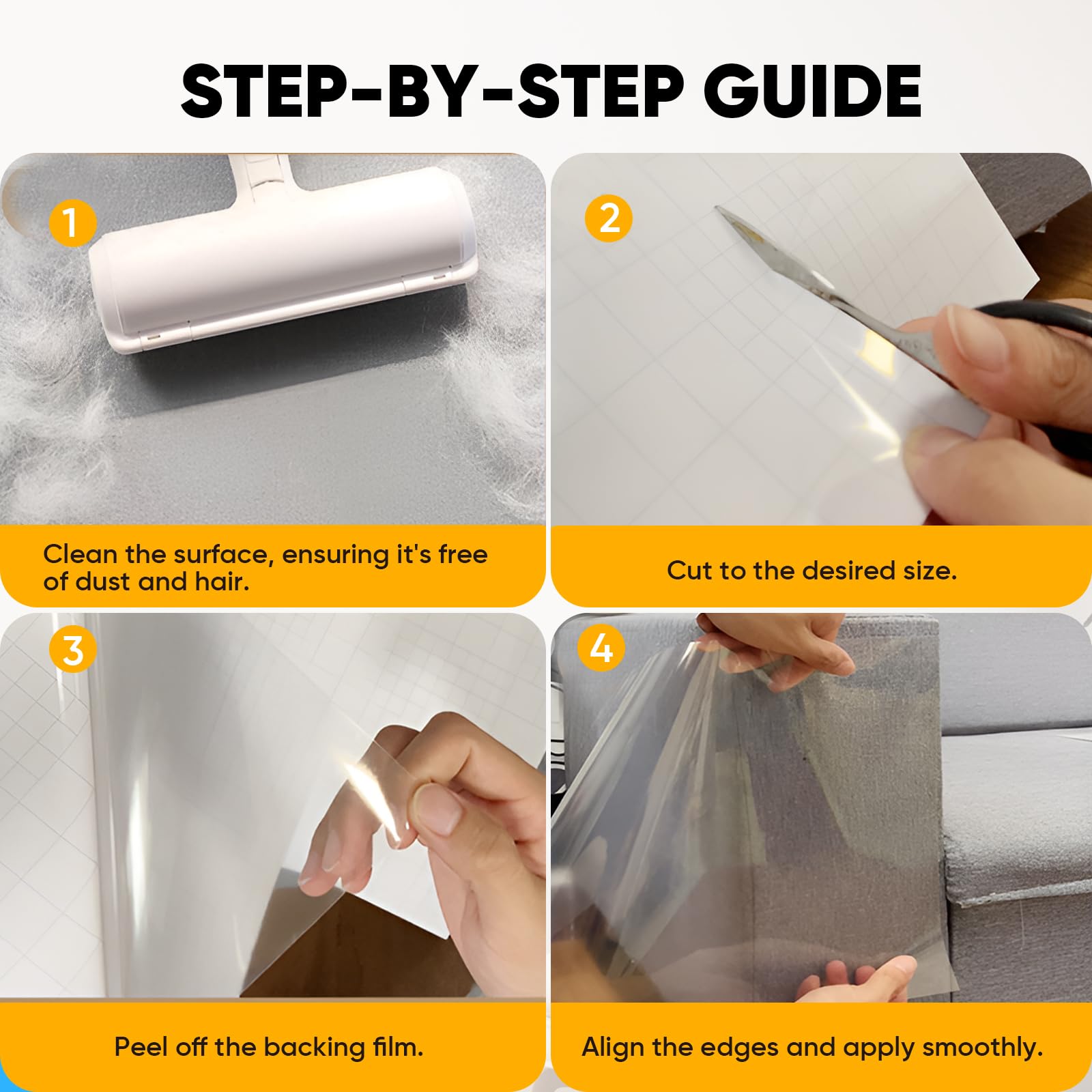 STEP-BY-STEP GUIDE

1

Clean the surface, ensuring it's free of dust and hair.

2

Cut to the desired size.

3

Peel off the backing film.

4

Align the edges and apply smoothly.