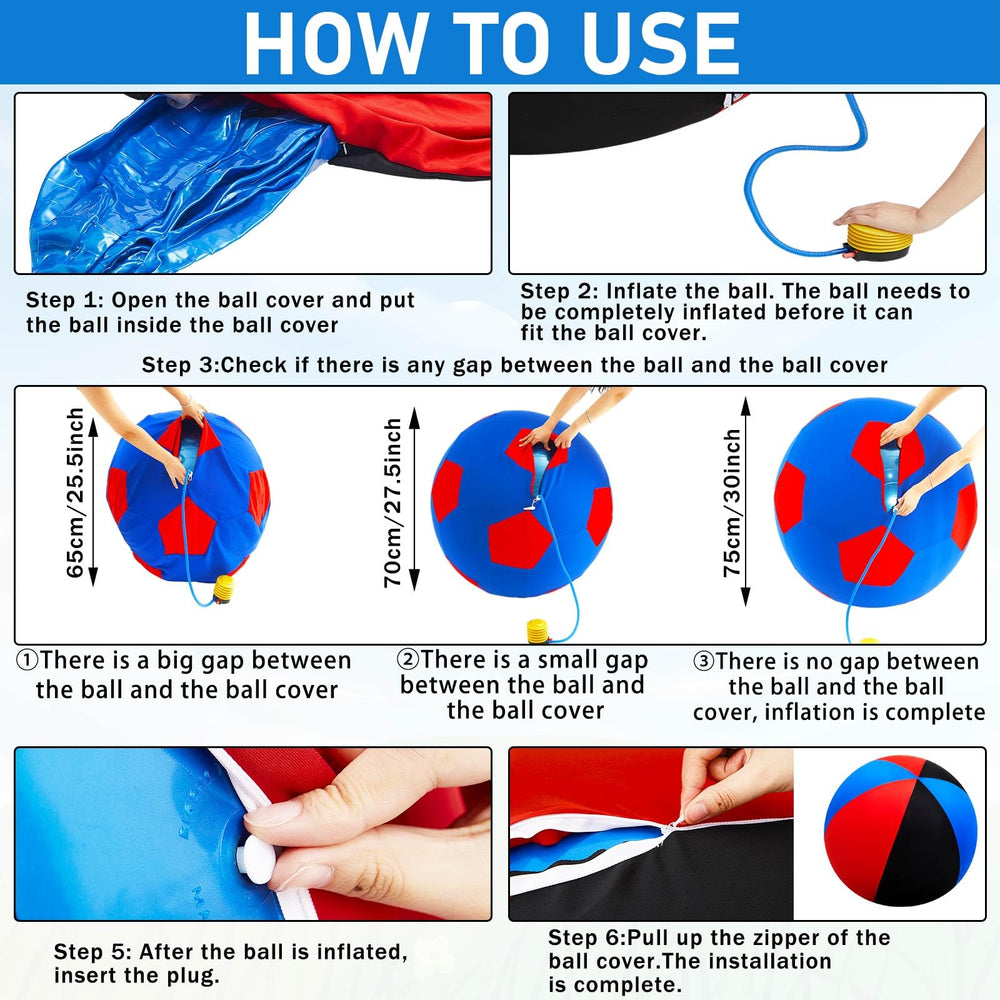 HOW TO USE

Step 1: Open the ball cover and put the ball inside the ball cover

Step 2: Inflate the ball. The ball needs to be completely inflated before it can fit the ball cover.

Step 3:Check if there is any gap between the ball and the ball cover

65cm/25.5inch

70cm/27.5inch

75cm/30inch

①There is a big gap between the ball and the ball cover

②There is a small gap between the ball and the ball cover

③There is no gap between the ball and the ball cover, inflation is complete

Step 5: After the ball is inflated, insert the plug.

Step 6:Pull up the zipper of the ball cover.The installation is complete.