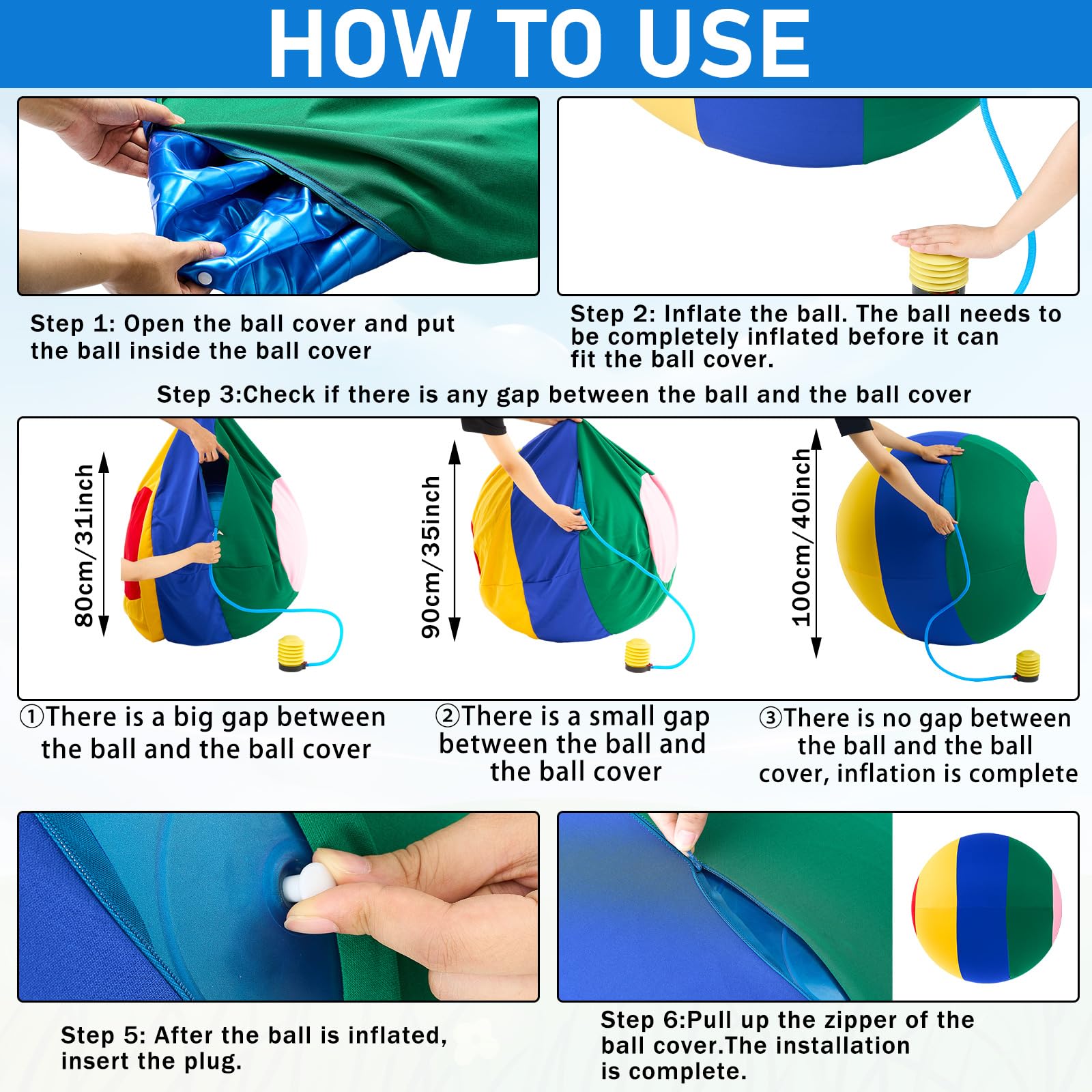 HOW TO USE

Step 1: Open the ball cover and put the ball inside the ball cover

Step 2: Inflate the ball. The ball needs to be completely inflated before it can fit the ball cover.

Step 3:Check if there is any gap between the ball and the ball cover

80cm/31inch

90cm/35inch

100cm/40inch

①There is a big gap between the ball and the ball cover

②There is a small gap between the ball and the ball cover

③There is no gap between the ball and the ball cover, inflation is complete

Step 5: After the ball is inflated, insert the plug.

Step 6:Pull up the zipper of the ball cover.The installation is complete.