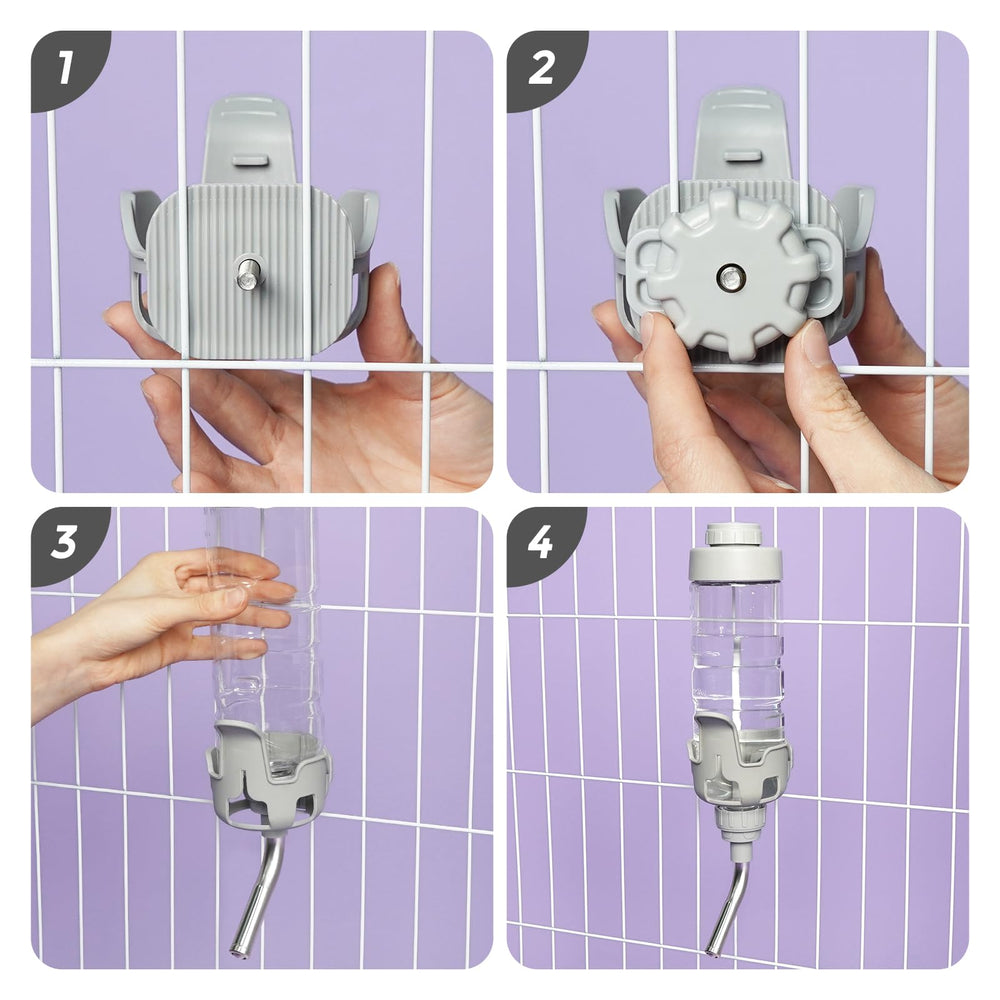 1

2

3

4