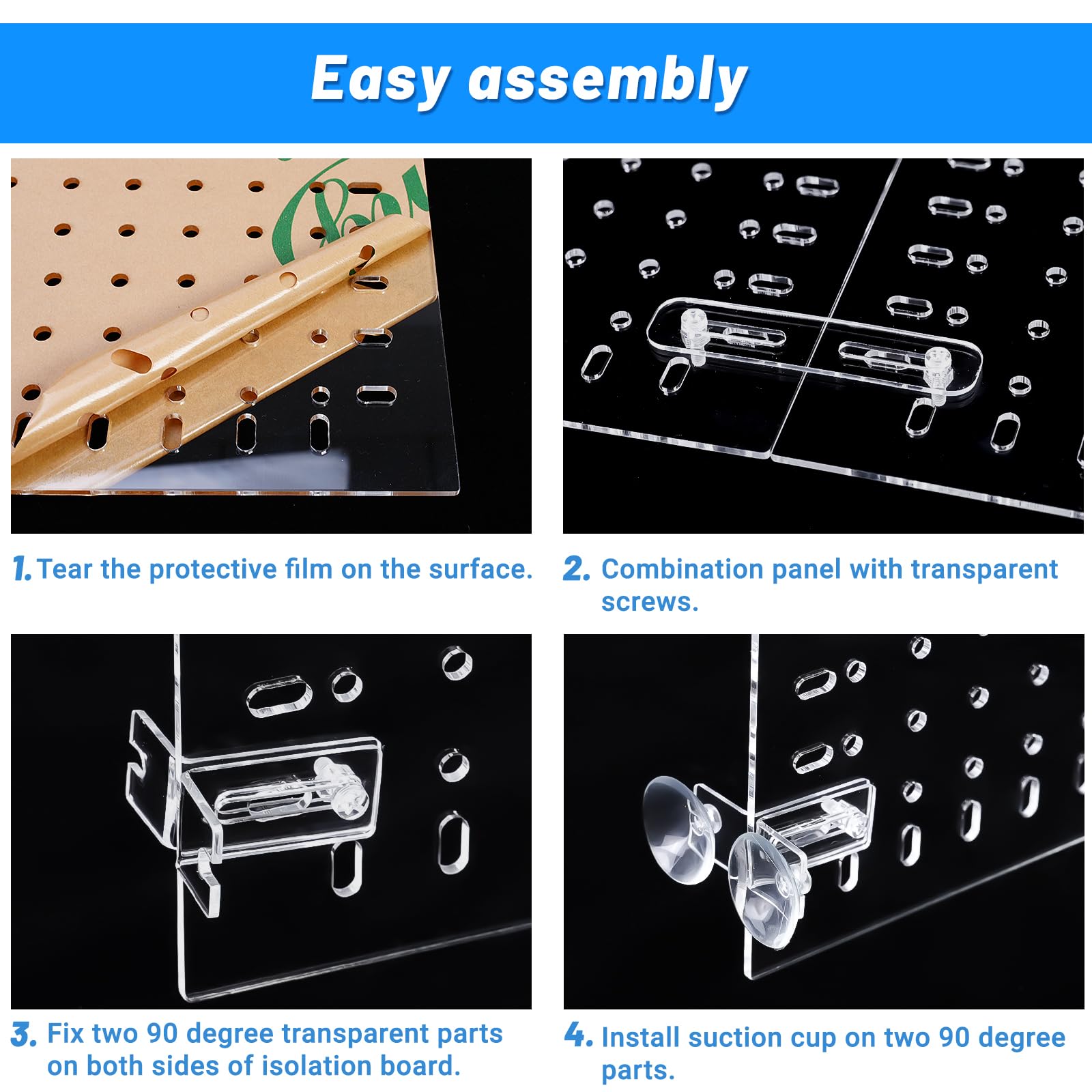 Easy assembly

1. Tear the protective film on the surface.

2. Combination panel with transparent screws.

3. Fix two 90 degree transparent parts on both sides of isolation board.

4. Install suction cup on two 90 degree parts.