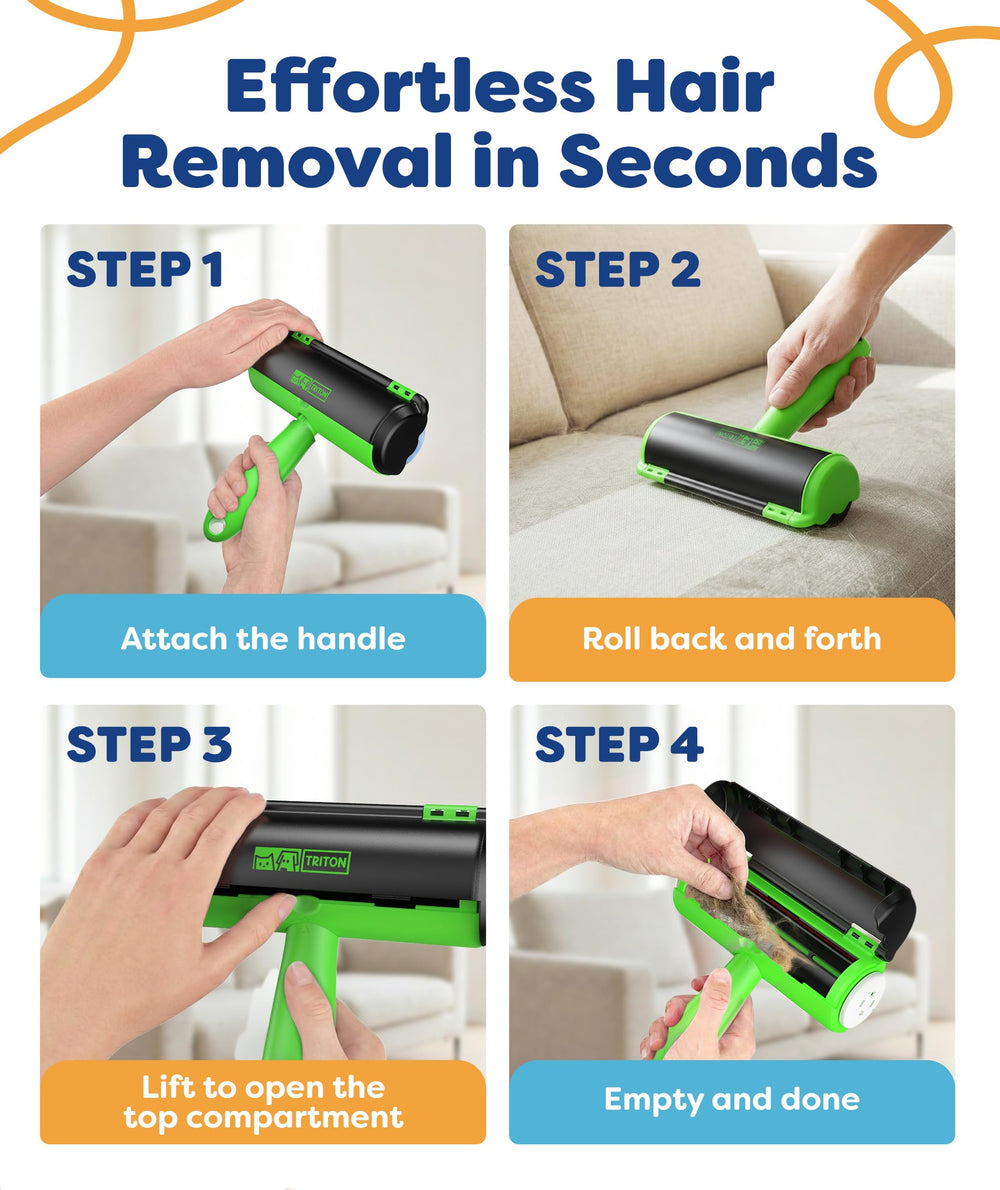 Effortless Hair Removal in Seconds

STEP 1

TRITON

Attach the handle

STEP 2

Roll back and forth

STEP 3

TRITON

Lift to open the top compartment

STEP 4

Empty and done