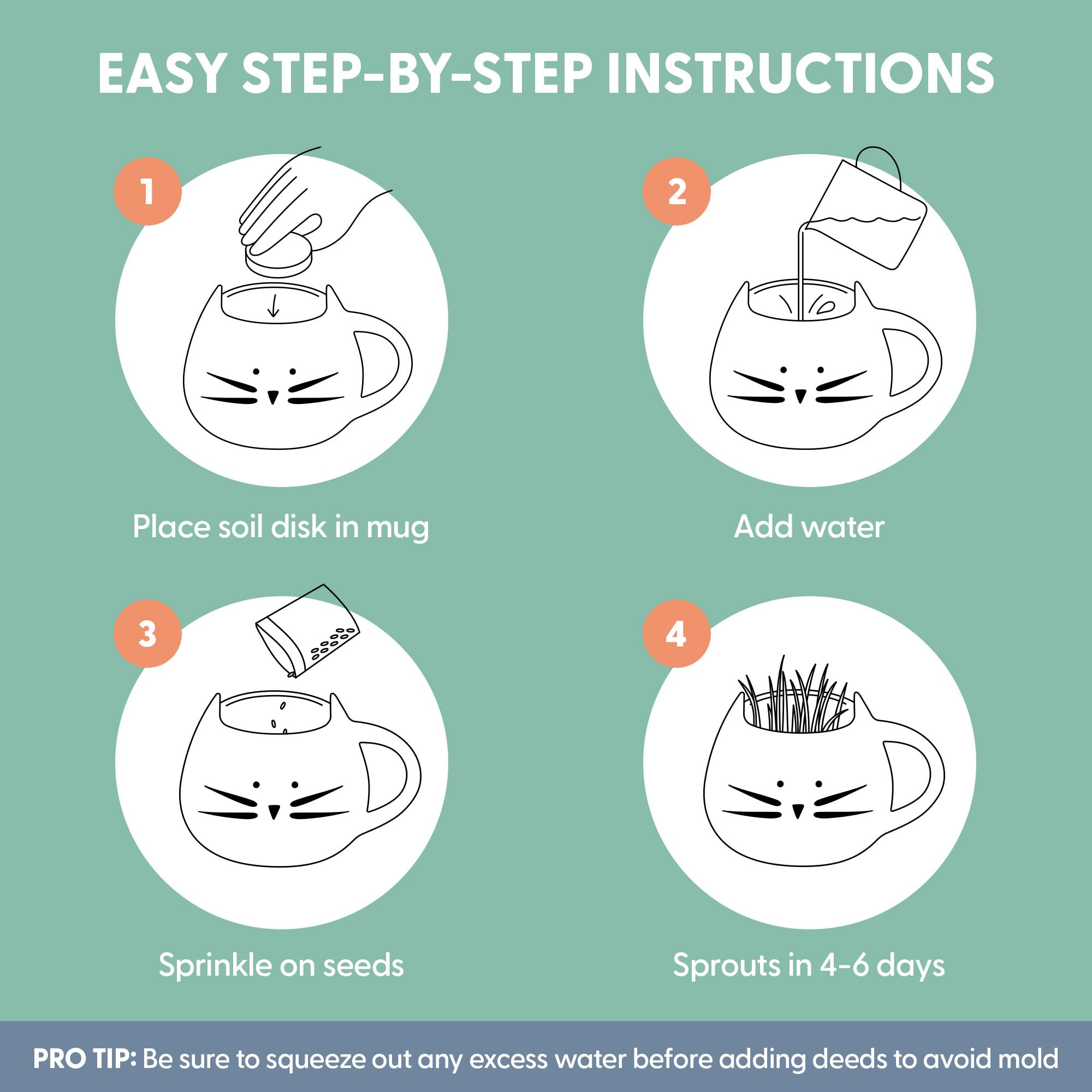 EASY STEP-BY-STEP INSTRUCTIONS

1

Place soil disk in mug

2

Add water

3

Sprinkle on seeds

4

Sprouts in 4-6 days

PRO TIP: Be sure to squeeze out any excess water before adding deeds to avoid mold