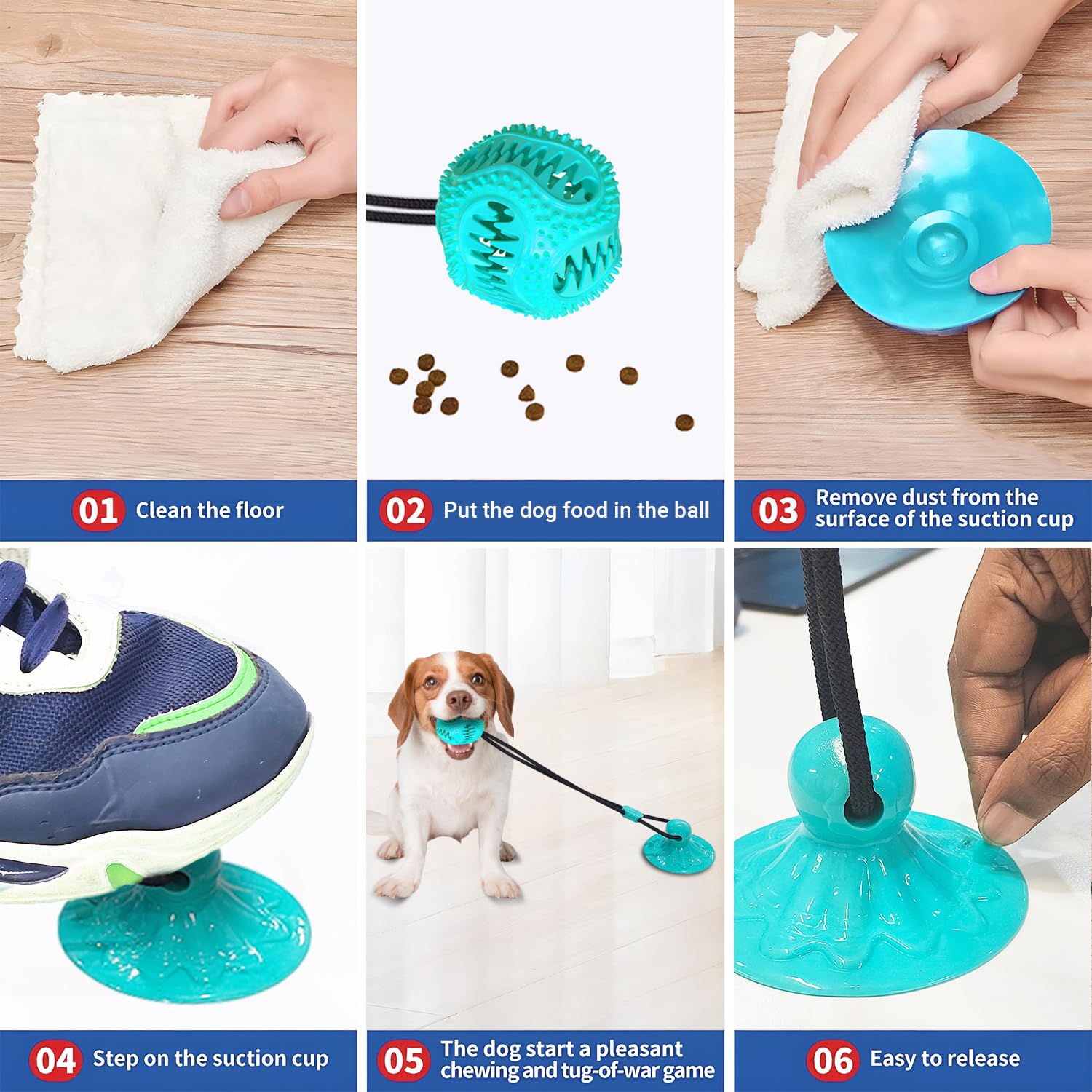 01 Clean the floor

02 Put the dog food in the ball

03 Remove dust from the surface of the suction cup

04 Step on the suction cup

05 The dog start a pleasant chewing and tug-of-war game

06 Easy to release