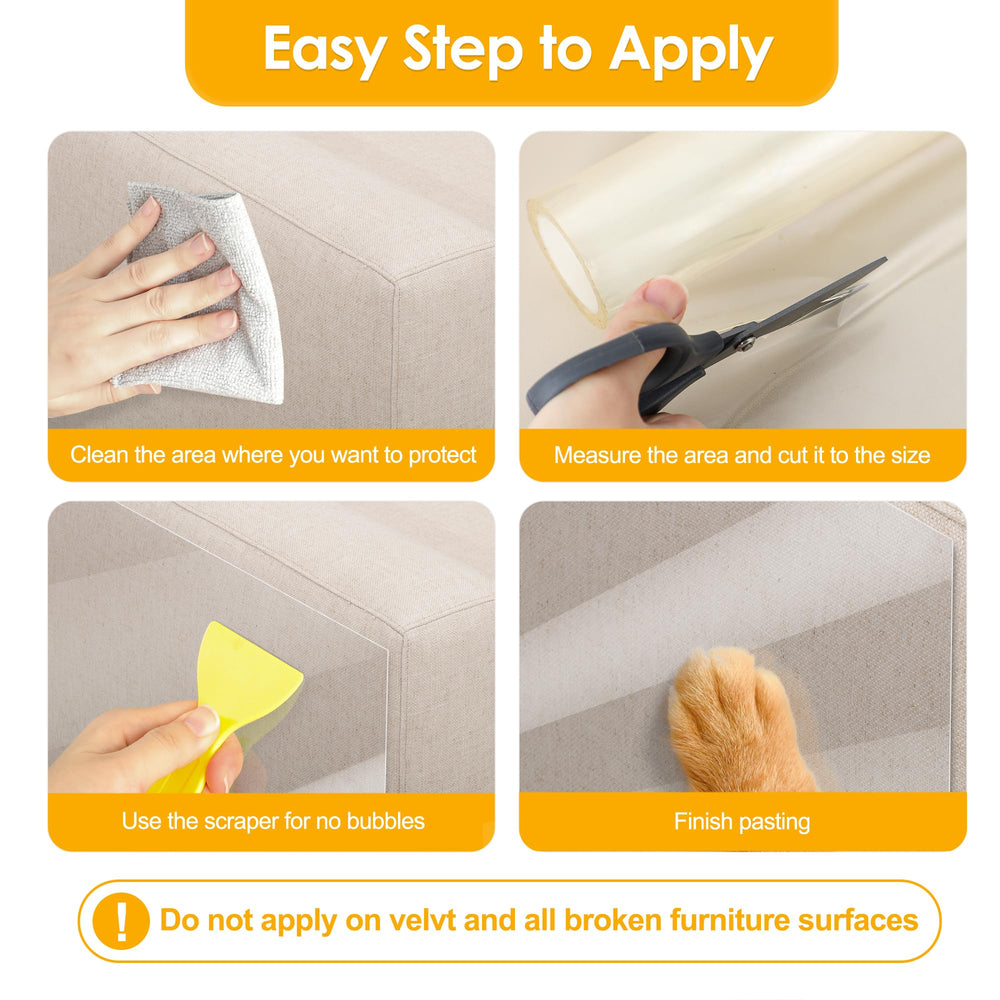 Easy Step to Apply

Clean the area where you want to protect

Measure the area and cut it to the size

Use the scraper for no bubbles

Finish pasting

! Do not apply on velvt and all broken furniture surfaces