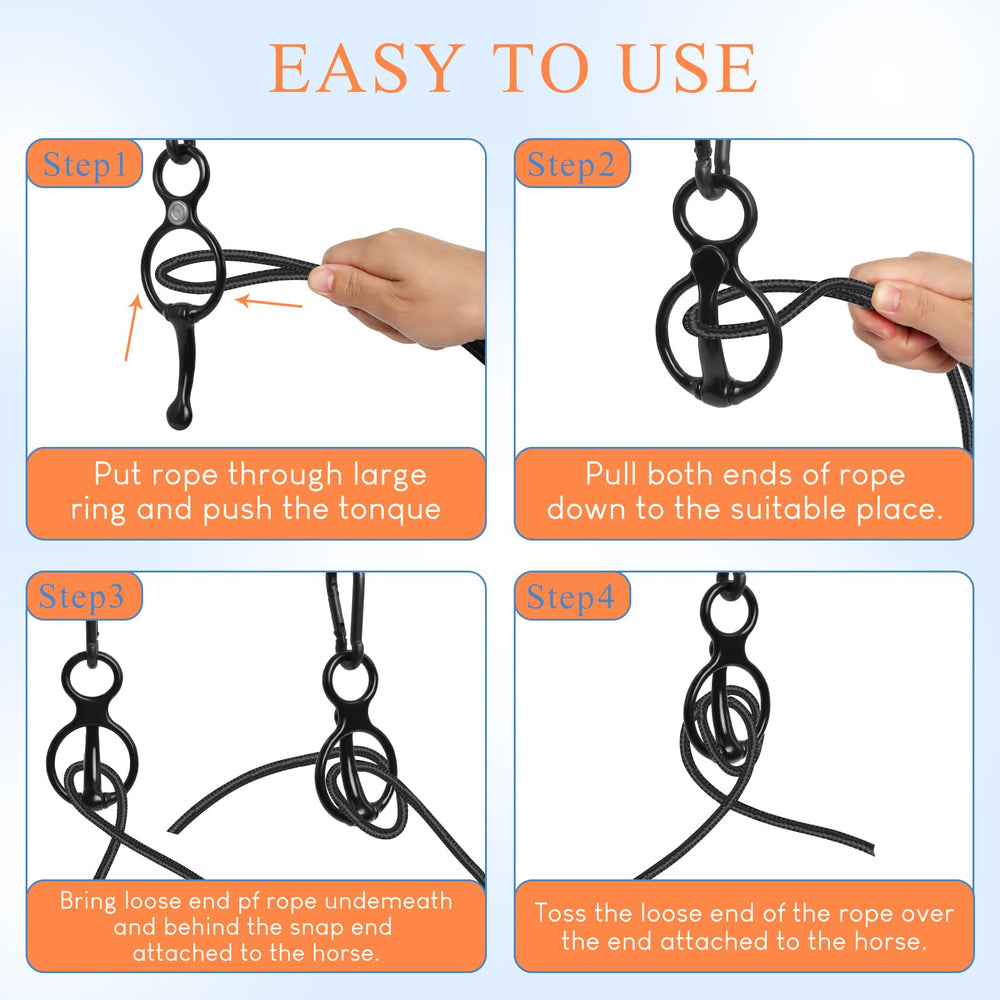 EASY TO USE

Step1

Put rope through large ring and push the tonque

Step2

Pull both ends of rope down to the suitable place.

Step3

Bring loose end pf rope undemeath and behind the snap end attached to the horse.

Step4

Toss the loose end of the rope over the end attached to the horse.