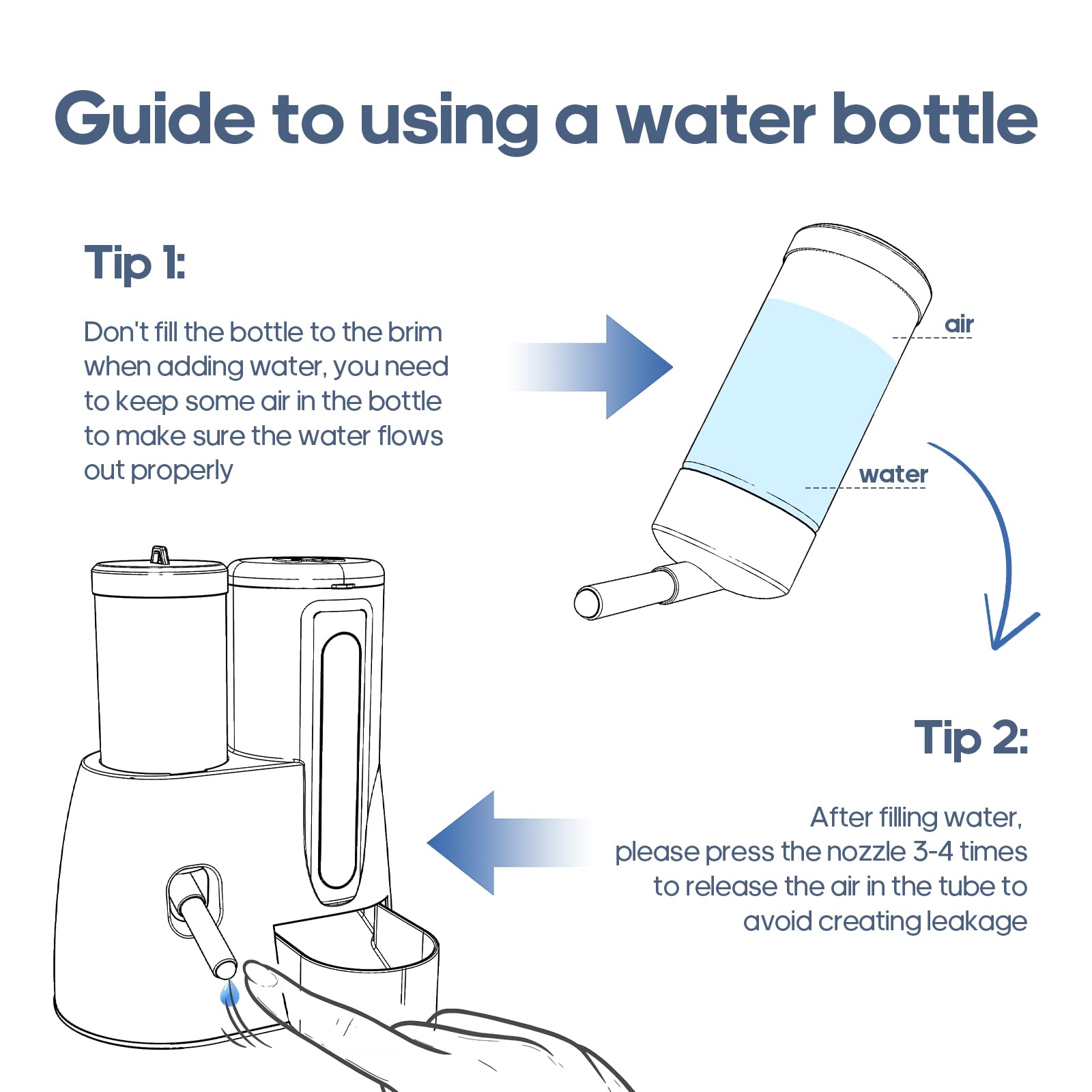 Guide to using a water bottle

Tip 1:

Don't fill the bottle to the brim when adding water, you need to keep some air in the bottle to make sure the water flows out properly

air

water

Tip 2:

After filling water, please press the nozzle 3-4 times to release the air in the tube to avoid creating leakage