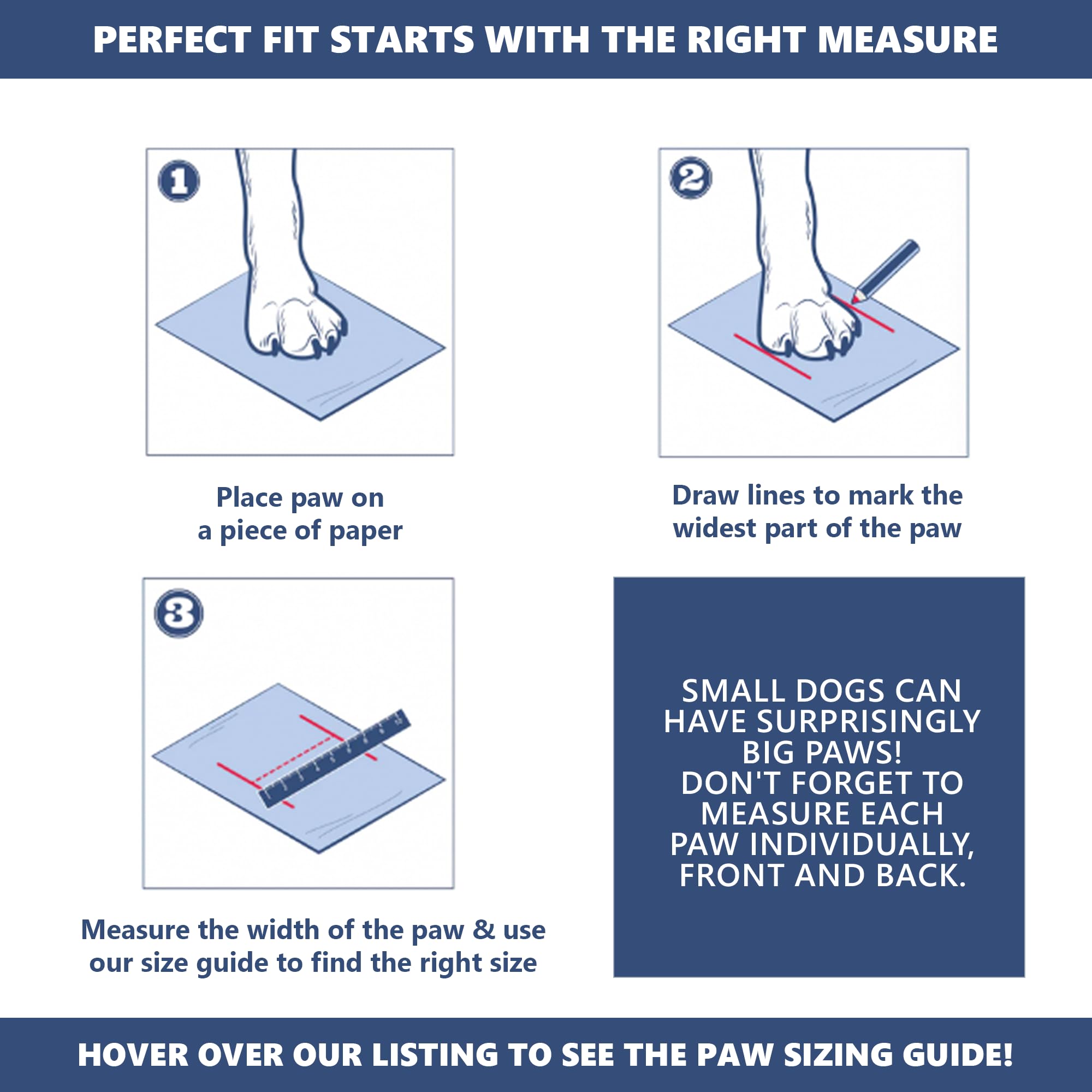 PERFECT FIT STARTS WITH THE RIGHT MEASURE

1

Place paw on a piece of paper

2

Draw lines to mark the widest part of the paw

3

Measure the width of the paw & use our size guide to find the right size

SMALL DOGS CAN HAVE SURPRISINGLY BIG PAWS! DON'T FORGET TO MEASURE EACH PAW INDIVIDUALLY, FRONT AND BACK.

HOVER OVER OUR LISTING TO SEE THE PAW SIZING GUIDE!