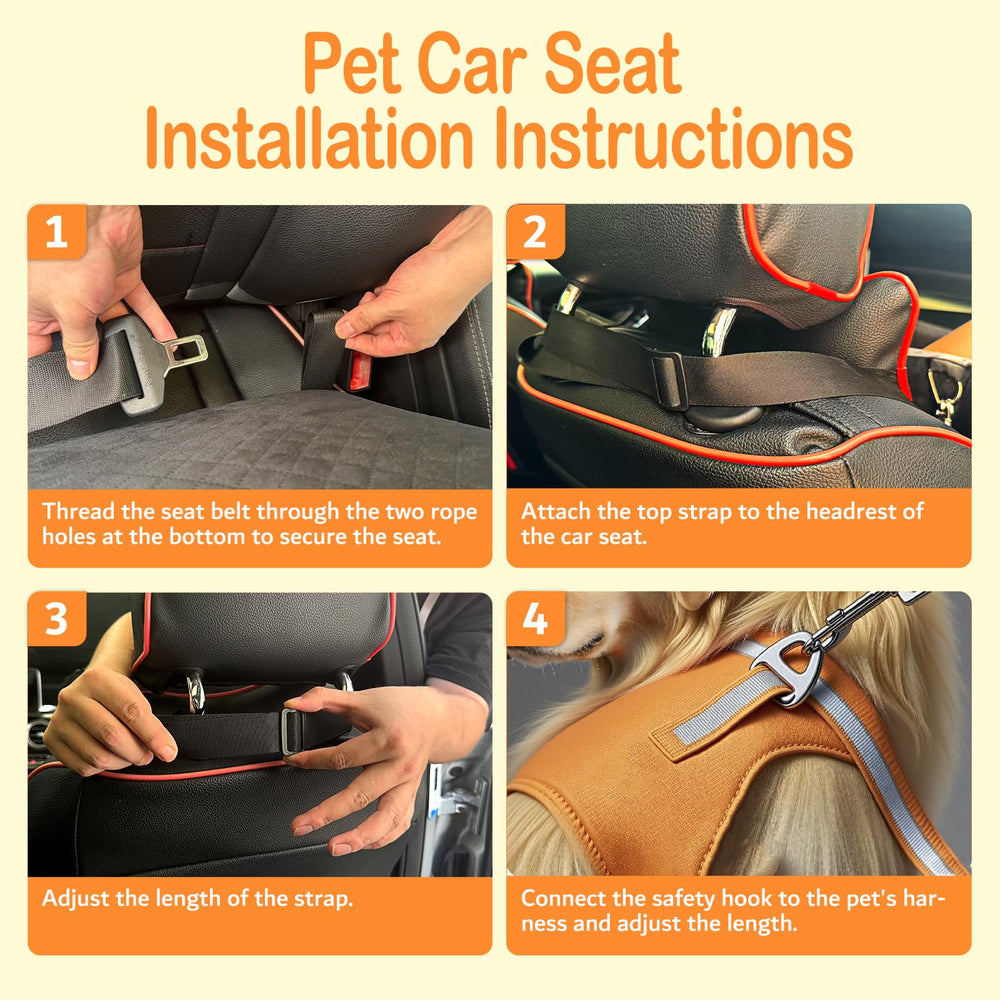 Pet Car Seat
Installation Instructions

1

Thread the seat belt through the two rope holes at the bottom to secure the seat.

2

Attach the top strap to the headrest of the car seat.

3

Adjust the length of the strap.

4

Connect the safety hook to the pet's harness and adjust the length.