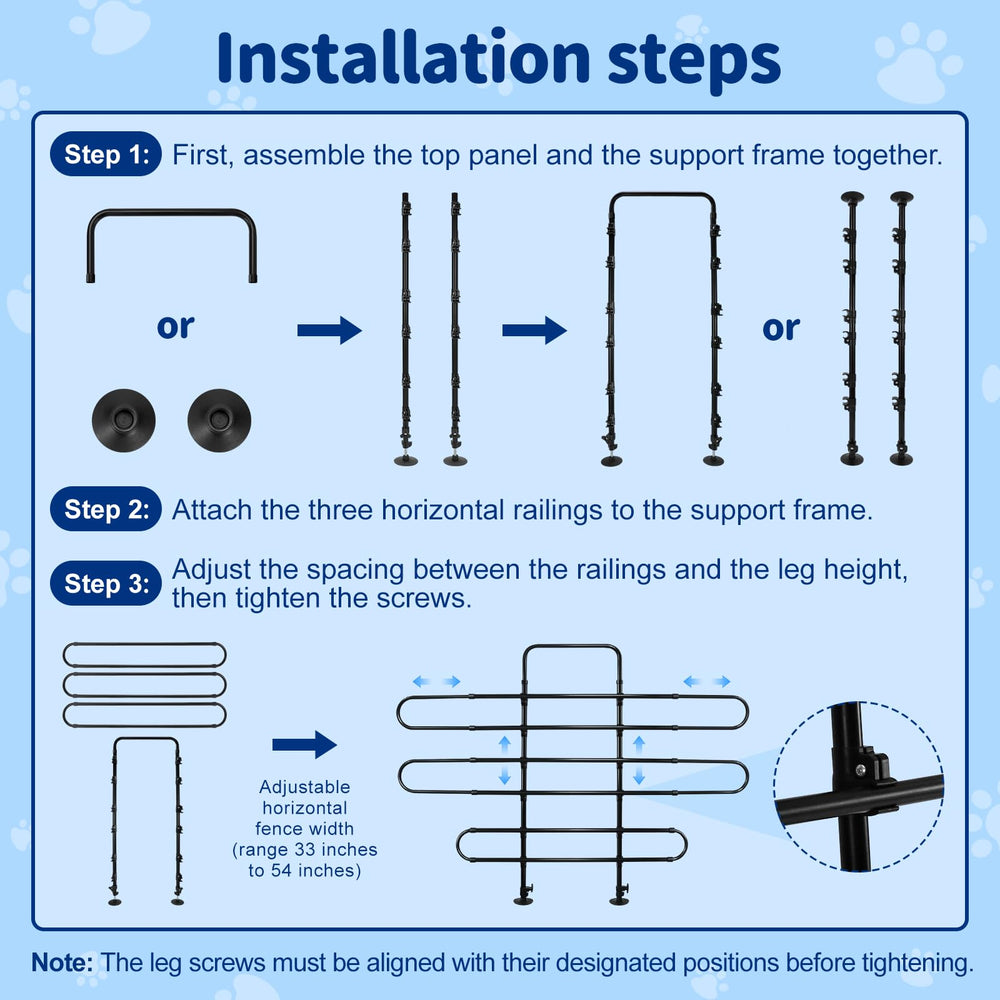 Installation steps

Step 1: First, assemble the top panel and the support frame together.

or

or

Step 2: Attach the three horizontal railings to the support frame.

Step 3: Adjust the spacing between the railings and the leg height, then tighten the screws.

Adjustable horizontal fence width (range 33 inches to 54 inches)

Note: The leg screws must be aligned with their designated positions before tightening.