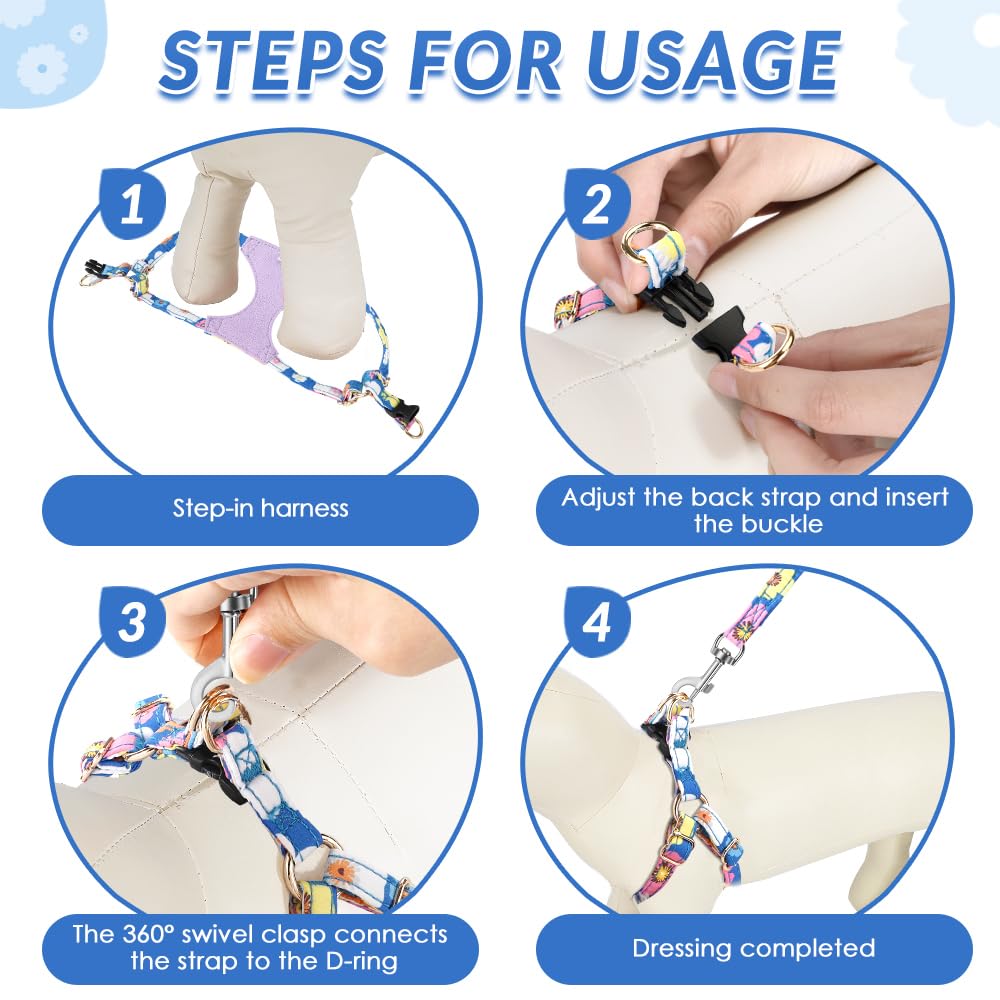 STEPS FOR USAGE

1

Step-in harness

2

Adjust the back strap and insert the buckle

3

The 360° swivel clasp connects the strap to the D-ring

4

Dressing completed