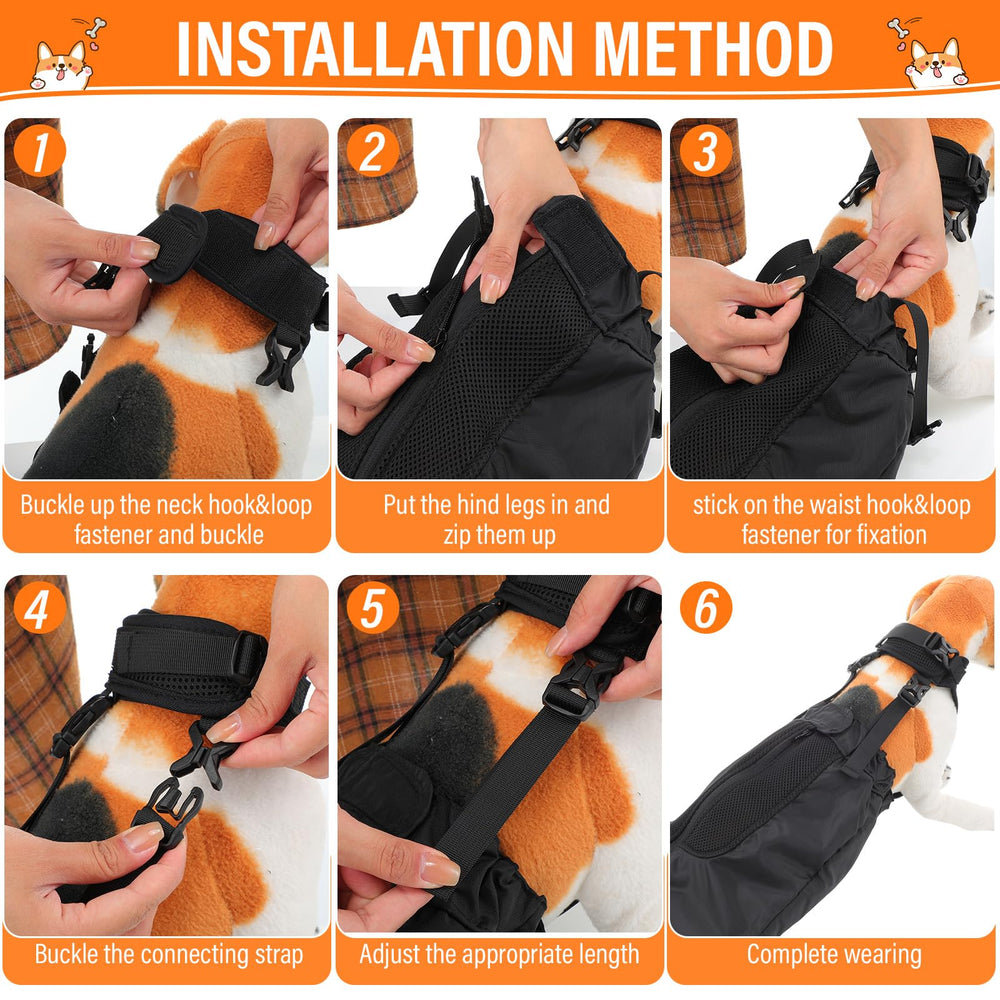 INSTALLATION METHOD

1

Buckle up the neck hook&loop fastener and buckle

2

Put the hind legs in and zip them up

3

stick on the waist hook&loop fastener for fixation

4

Buckle the connecting strap

5

Adjust the appropriate length

6

Complete wearing