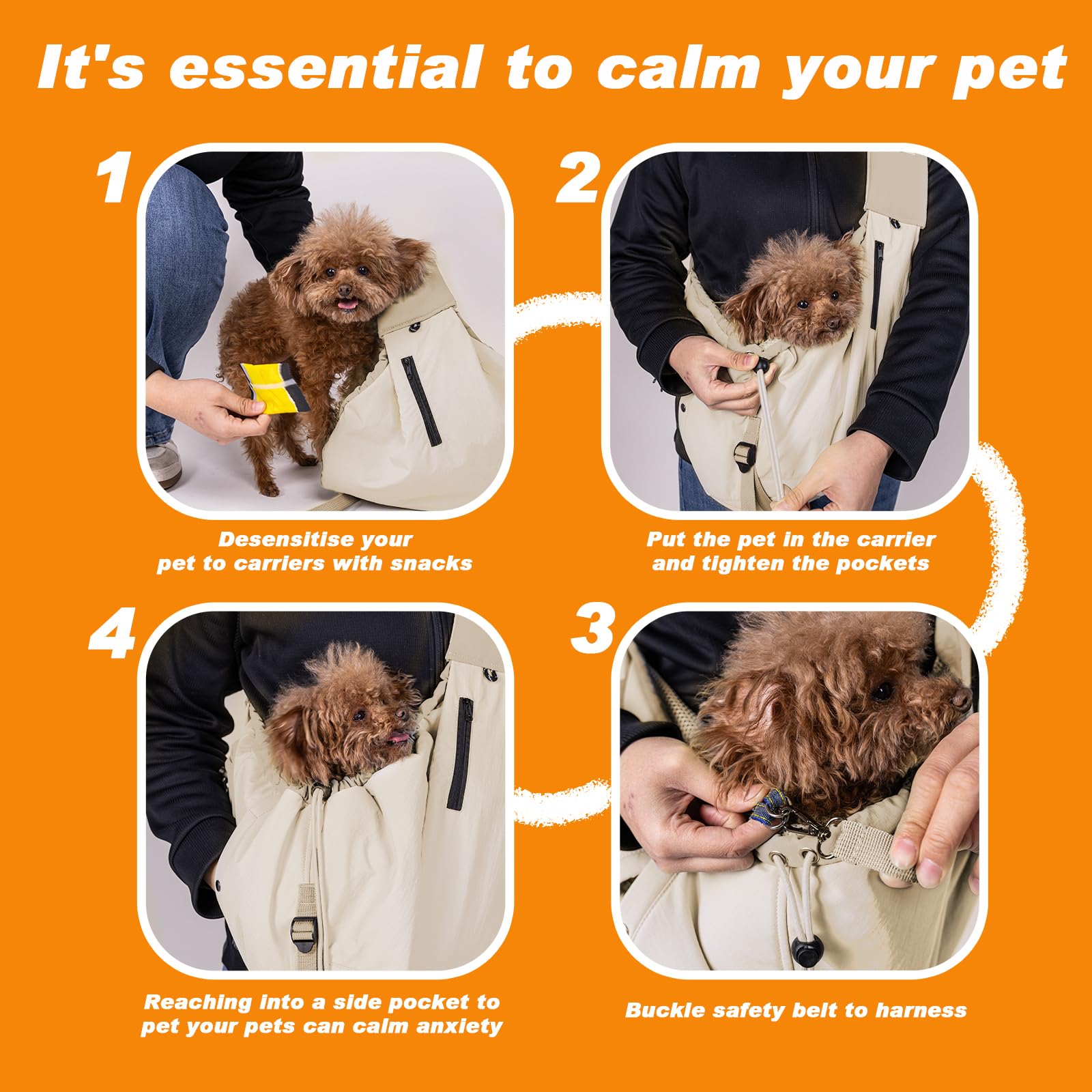 It's essential to calm your pet

1

Desensitise your pet to carriers with snacks

2

Put the pet in the carrier and tighten the pockets

3

Buckle safety belt to harness

4

Reaching into a side pocket to pet your pets can calm anxiety