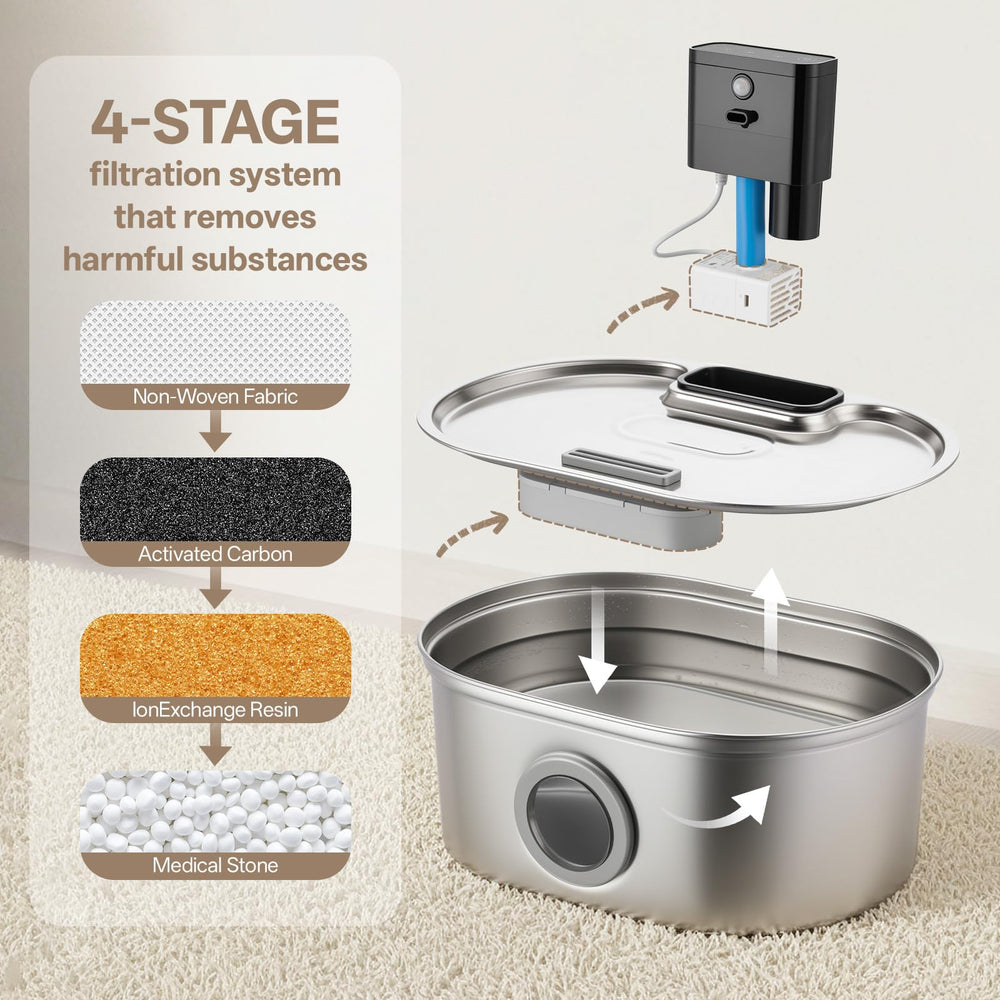 4-STAGE
filtration system that removes harmful substances

Non-Woven Fabric

Activated Carbon

IonExchange Resin

Medical Stone