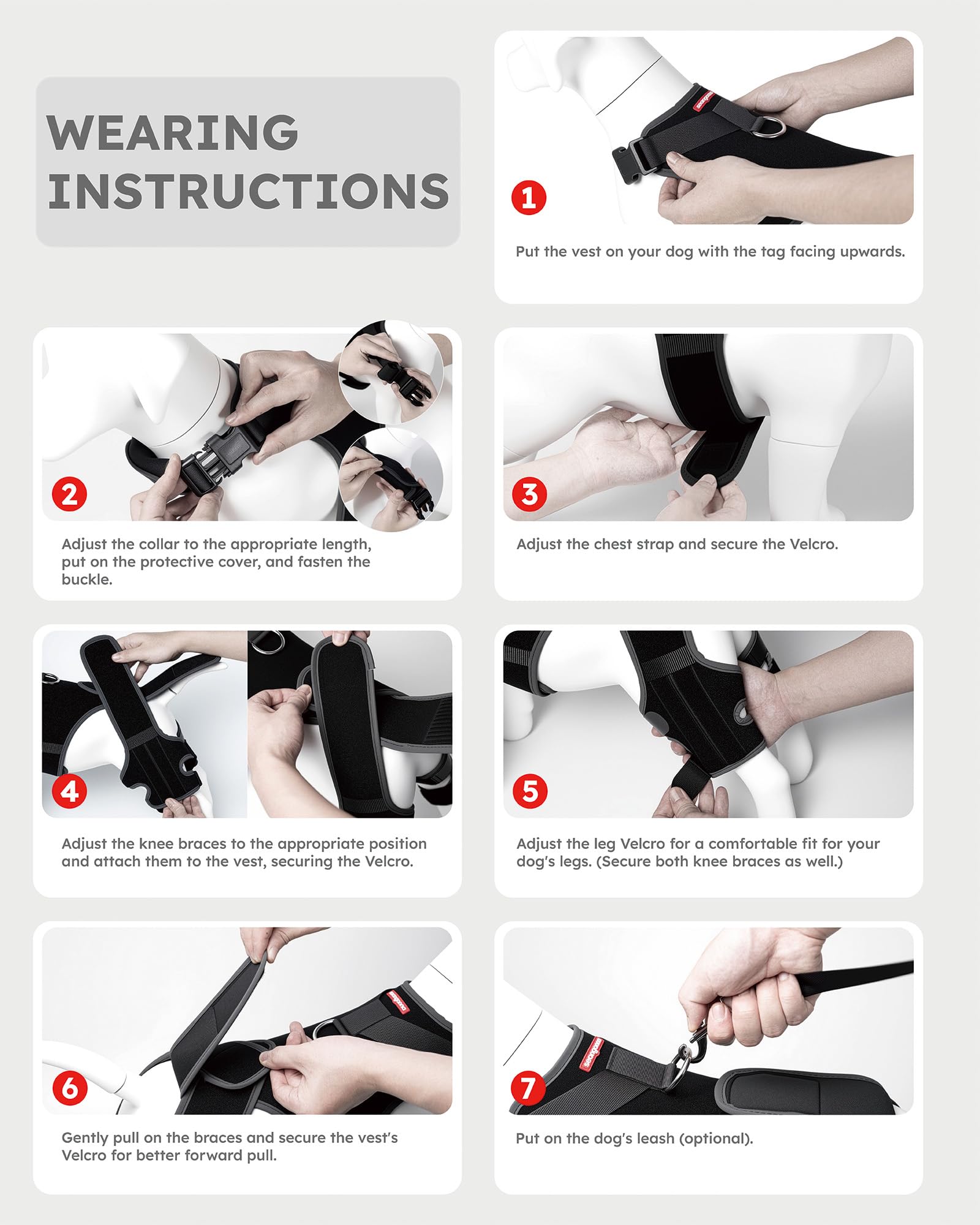 WEARING INSTRUCTIONS

1

Put the vest on your dog with the tag facing upwards.

2

Adjust the collar to the appropriate length, put on the protective cover, and fasten the buckle.

3

Adjust the chest strap and secure the Velcro.

4

Adjust the knee braces to the appropriate position and attach them to the vest, securing the Velcro.

5

Adjust the leg Velcro for a comfortable fit for your dog's legs. (Secure both knee braces as well.)

6

Gently pull on the braces and secure the vest's Velcro for better forward pull.

7

Put on the dog's leash (optional).