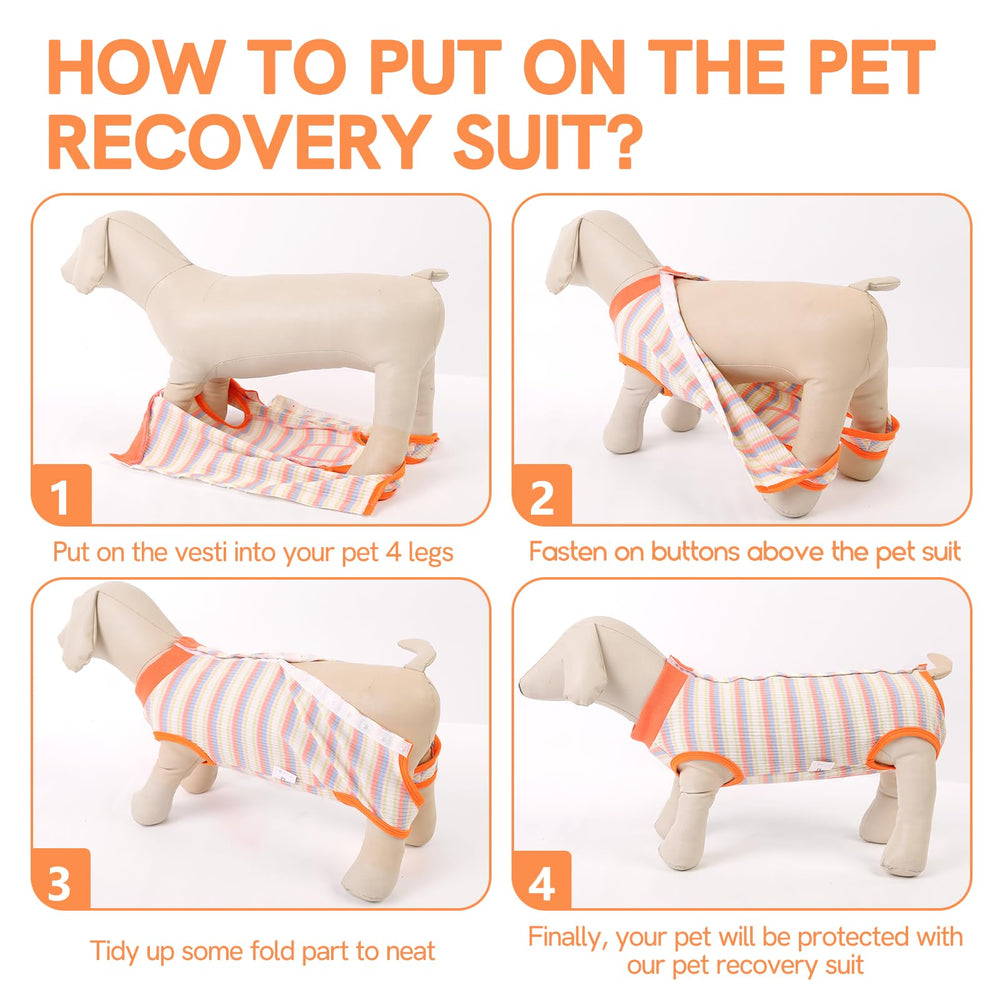 HOW TO PUT ON THE PET RECOVERY SUIT?

1

Put on the vesti into your pet 4 legs

2

Fasten on buttons above the pet suit

3

Tidy up some fold part to neat

4

Finally, your pet will be protected with our pet recovery suit