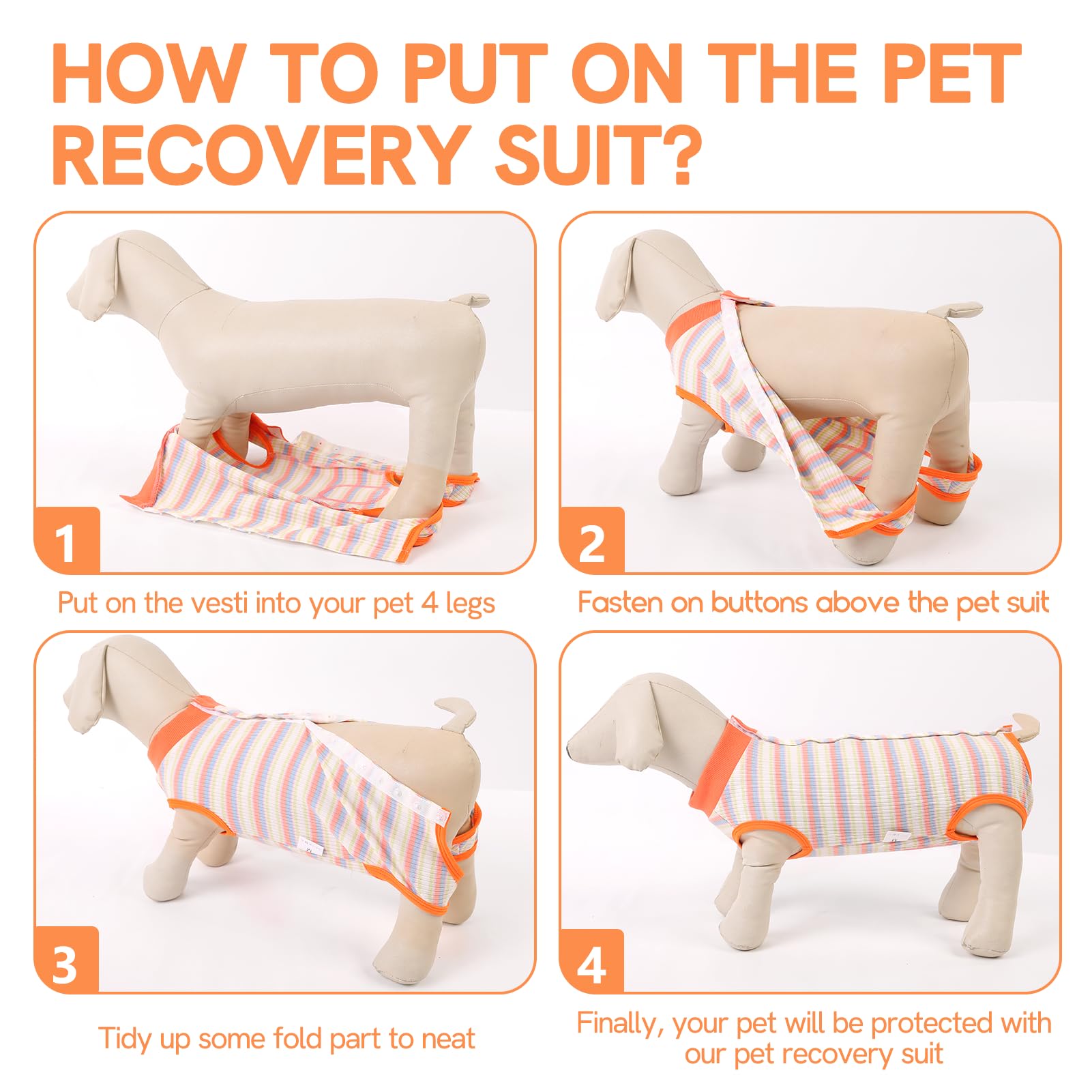 HOW TO PUT ON THE PET RECOVERY SUIT?

1

Put on the vesti into your pet 4 legs

2

Fasten on buttons above the pet suit

3

Tidy up some fold part to neat

4

Finally, your pet will be protected with our pet recovery suit