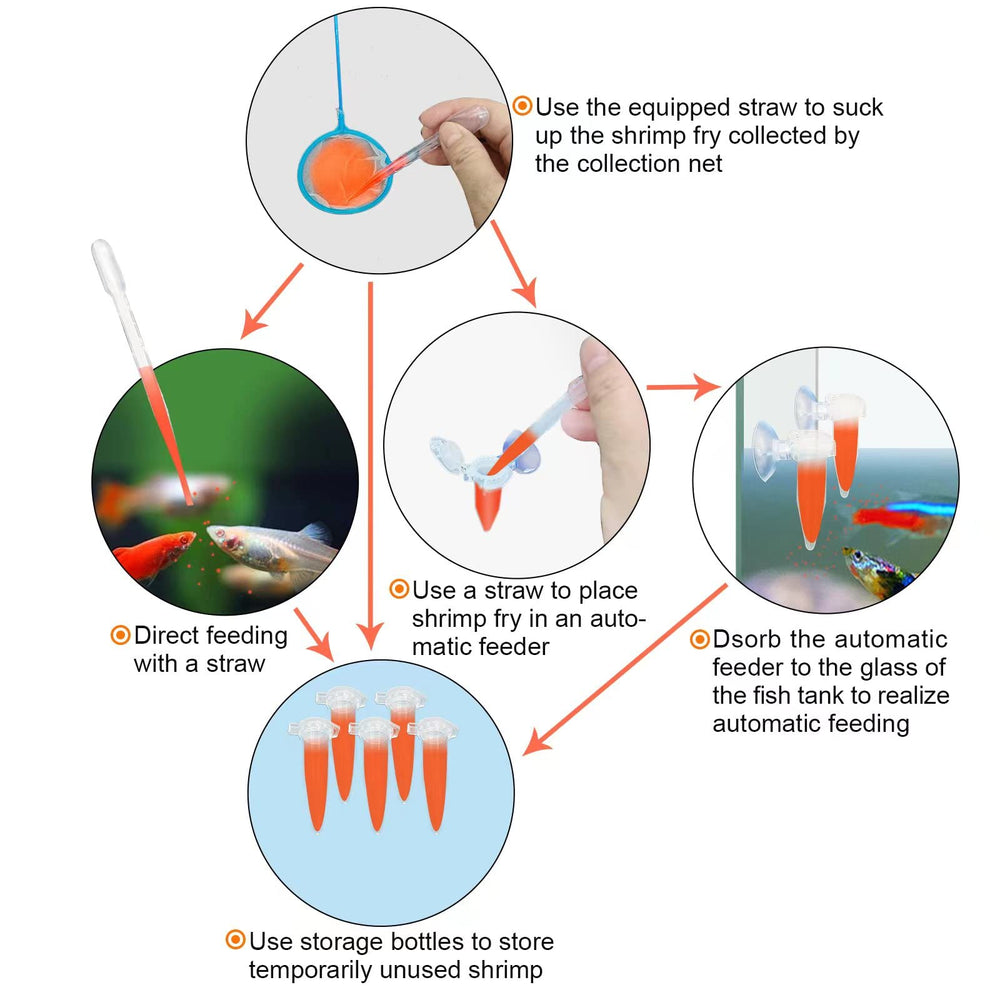 Use the equipped straw to suck up the shrimp fry collected by the collection net

Direct feeding with a straw

Use a straw to place shrimp fry in an automatic feeder

Dsorb the automatic feeder to the glass of the fish tank to realize automatic feeding

Use storage bottles to store temporarily unused shrimp