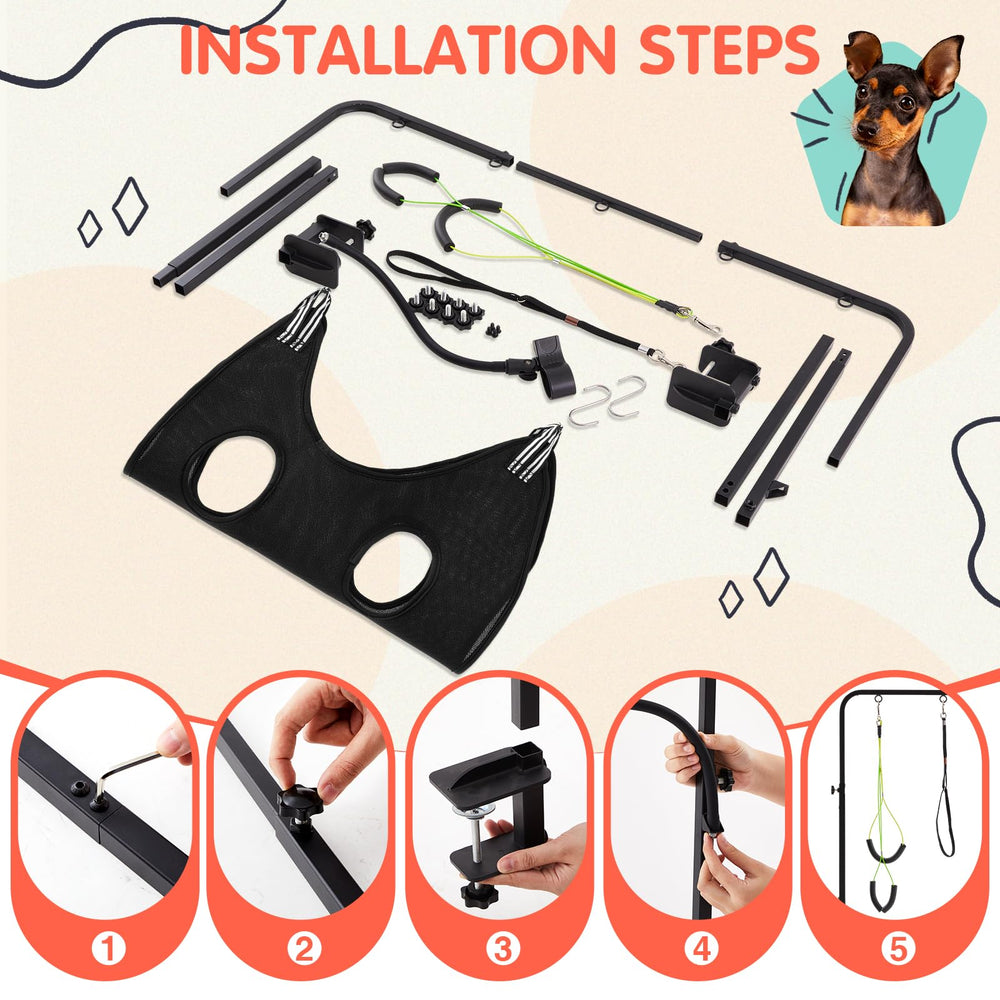 INSTALLATION STEPS

1

2

3

4

5