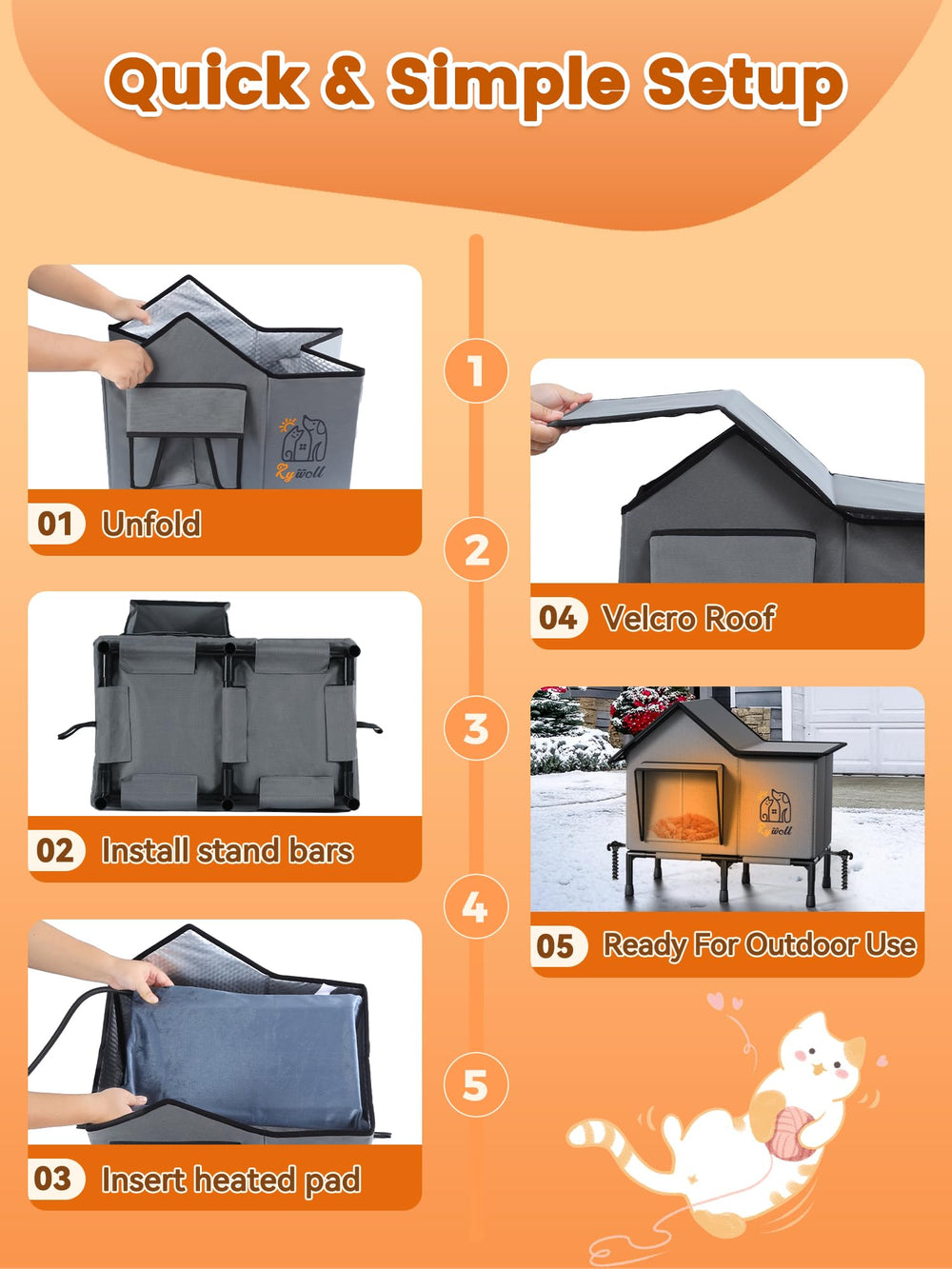 Quick & Simple Setup

Rywoll

01 Unfold

02 Install stand bars

03 Insert heated pad

1

2

3

4

5

04 Velcro Roof

Rywoll

05 Ready For Outdoor Use