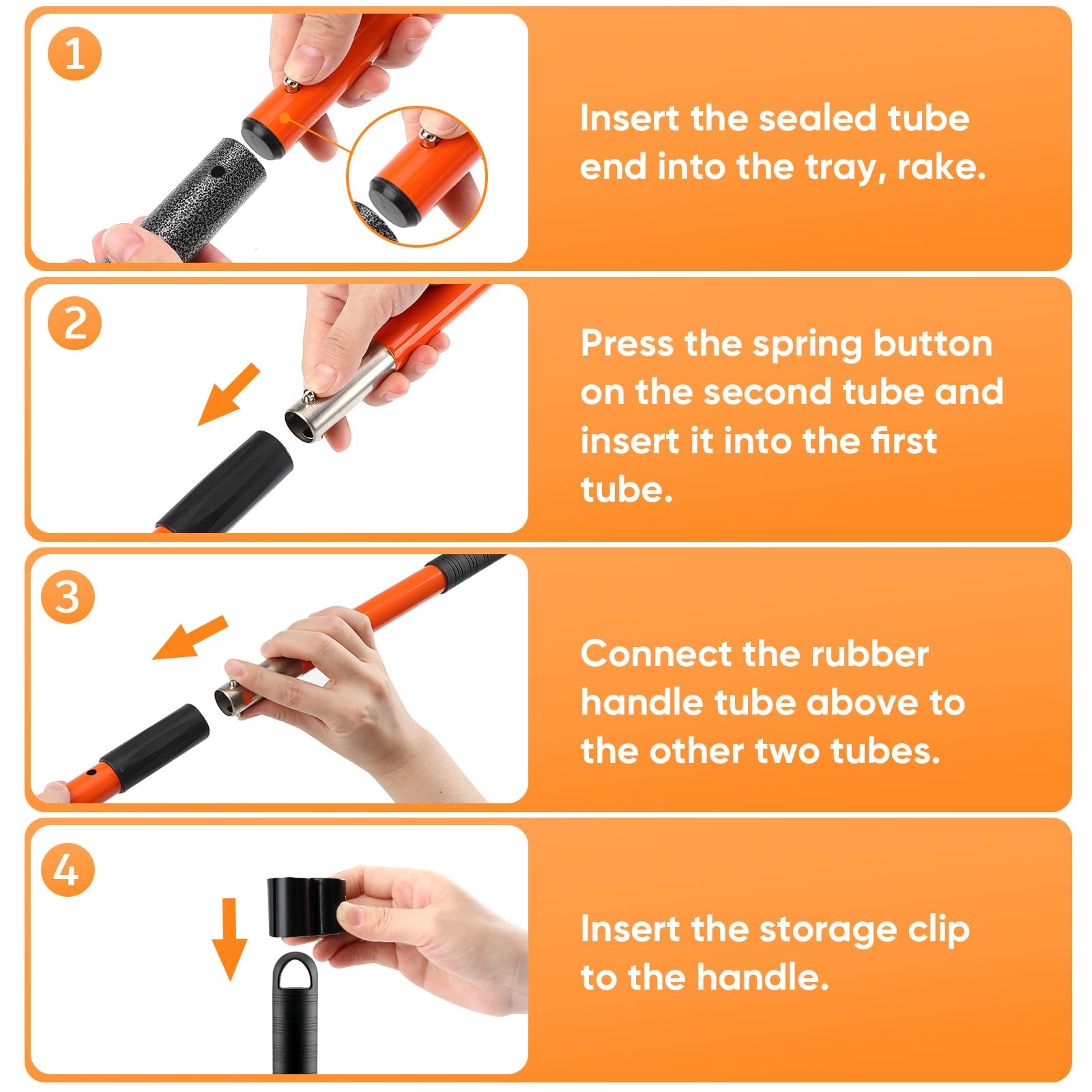 1

Insert the sealed tube end into the tray, rake.

2

Press the spring button on the second tube and insert it into the first tube.

3

Connect the rubber handle tube above to the other two tubes.

4

Insert the storage clip to the handle.