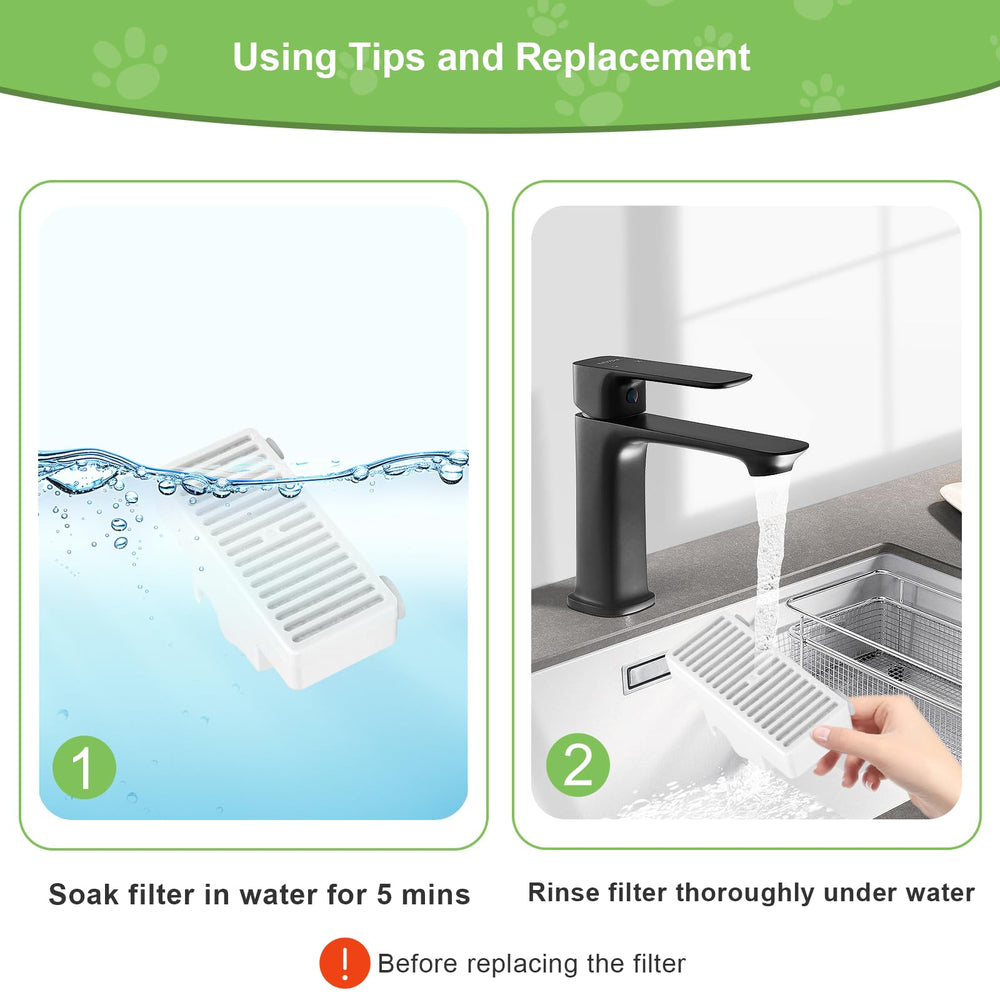 Using Tips and Replacement

1

Soak filter in water for 5 mins

2

Rinse filter thoroughly under water

! Before replacing the filter