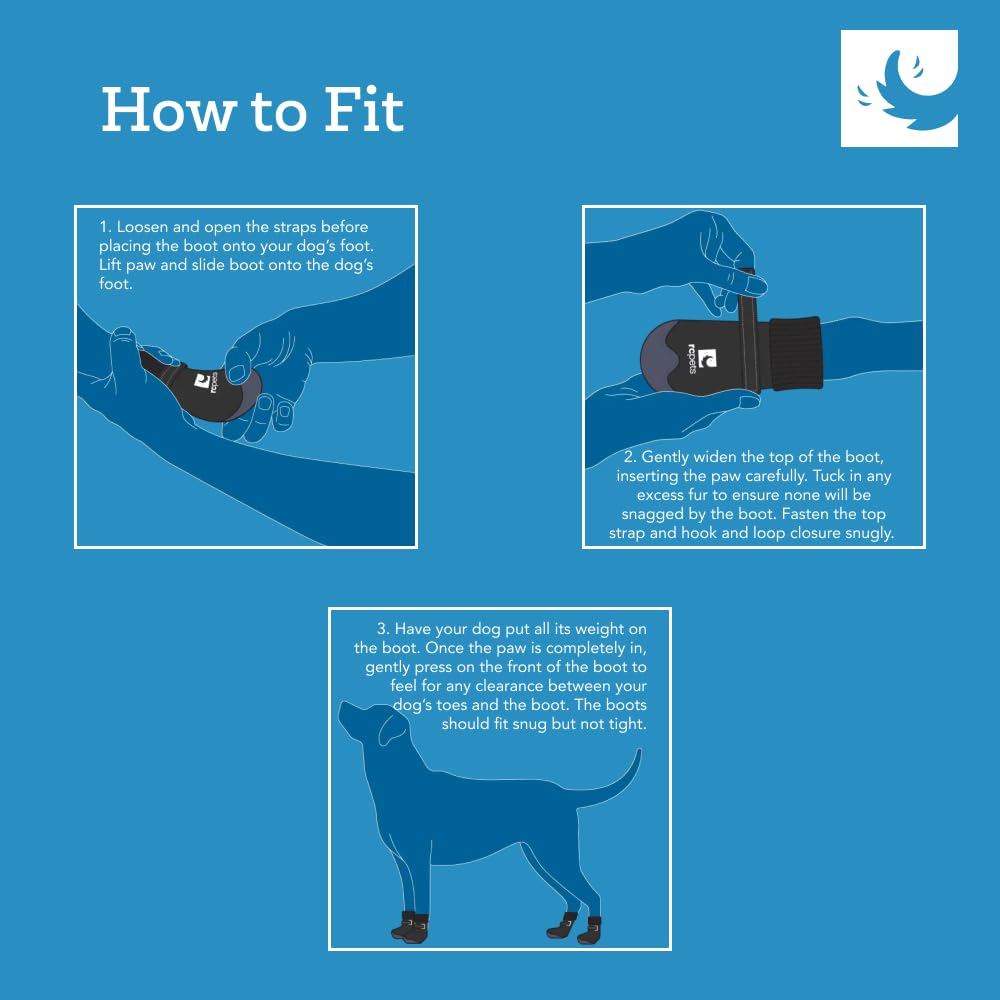 How to Fit

1. Loosen and open the straps before placing the boot onto your dog's foot. Lift paw and slide boot onto the dog's foot.

rcpets

rcpets

2. Gently widen the top of the boot, inserting the paw carefully. Tuck in any excess fur to ensure none will be snagged by the boot. Fasten the top strap and hook and loop closure snugly.

3. Have your dog put all its weight on the boot. Once the paw is completely in, gently press on the front of the boot to feel for any clearance between your dog's toes and the boot. The boots should fit snug but not tight.